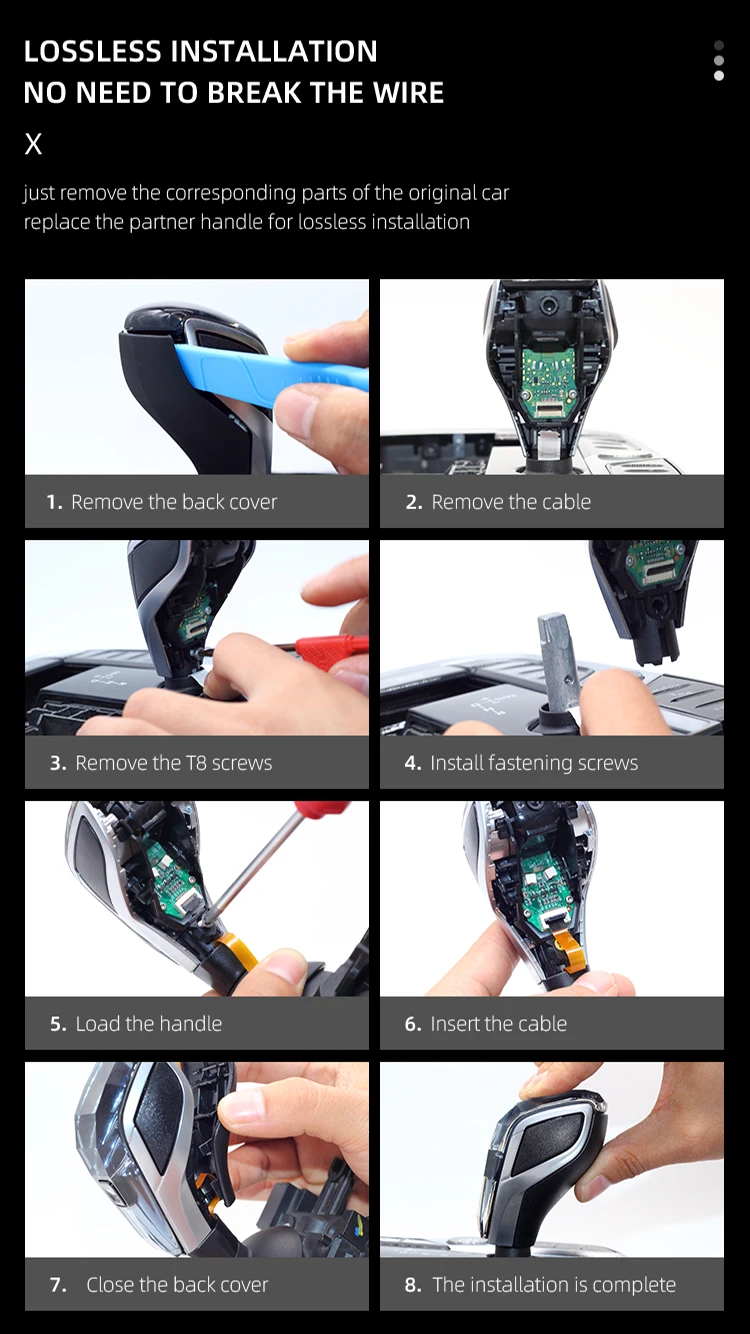 LOSSLESS INSTALLATION
NO NEED TO BREAK THE WIRE

X

just remove the corresponding parts of the original car
replace the partner handle for lossless installation

1. Remove the back cover

2. Remove the cable

3. Remove the T8 screws

4. Install fastening screws

5. Load the handle

6. Insert the cable

7. Close the back cover

8. The installation is complete