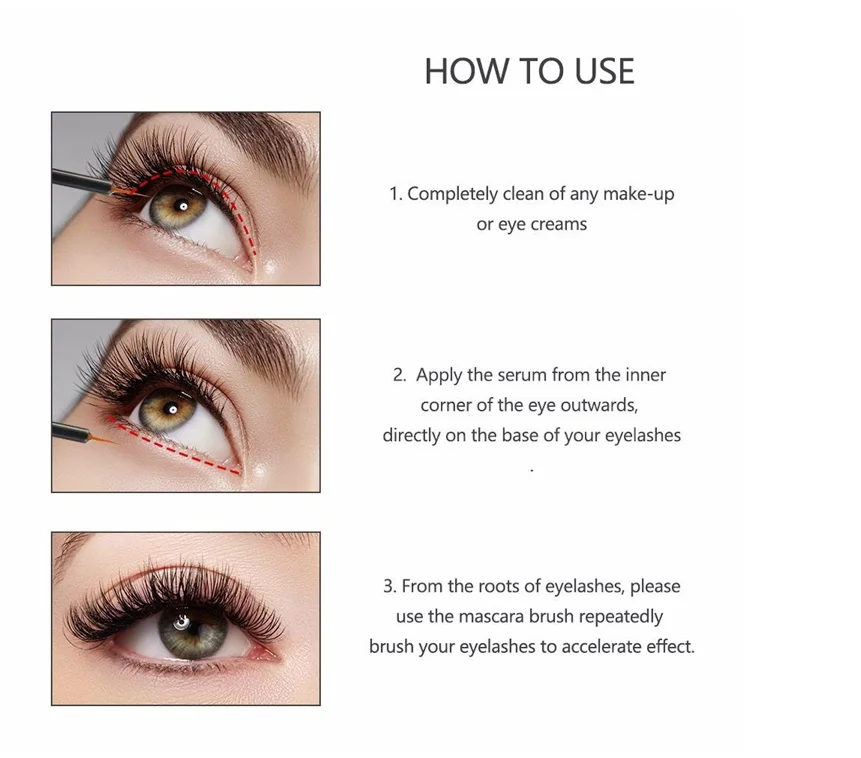 HOW TO USE

1. Completely clean of any make-up or eye creams

2. Apply the serum from the inner corner of the eye outwards, directly on the base of your eyelashes
.

3. From the roots of eyelashes, please use the mascara brush repeatedly brush your eyelashes to accelerate effect.