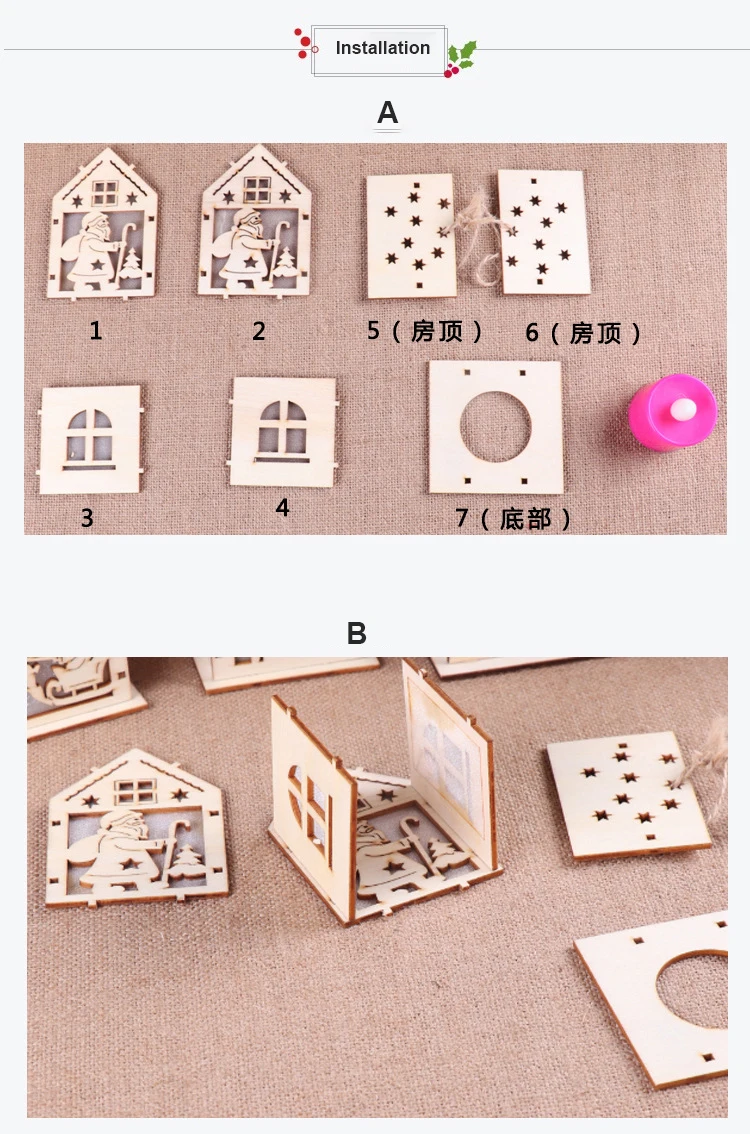 Installation

A

1

2

5（房顶）

6（房顶）

3

4

7（底部）

B