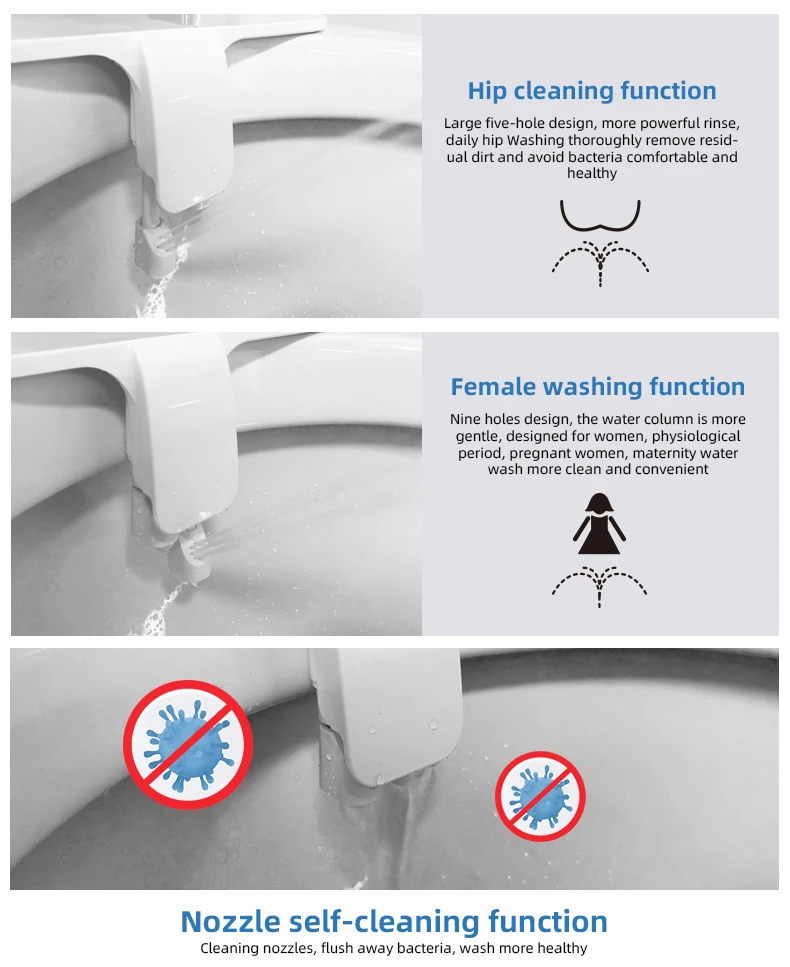 Hip cleaning function

Large five-hole design, more powerful rinse, daily hip Washing thoroughly remove residual dirt and avoid bacteria comfortable and healthy

Female washing function

Nine holes design, the water column is more gentle, designed for women, physiological period, pregnant women, maternity water wash more clean and convenient

Nozzle self-cleaning function

Cleaning nozzles, flush away bacteria, wash more healthy