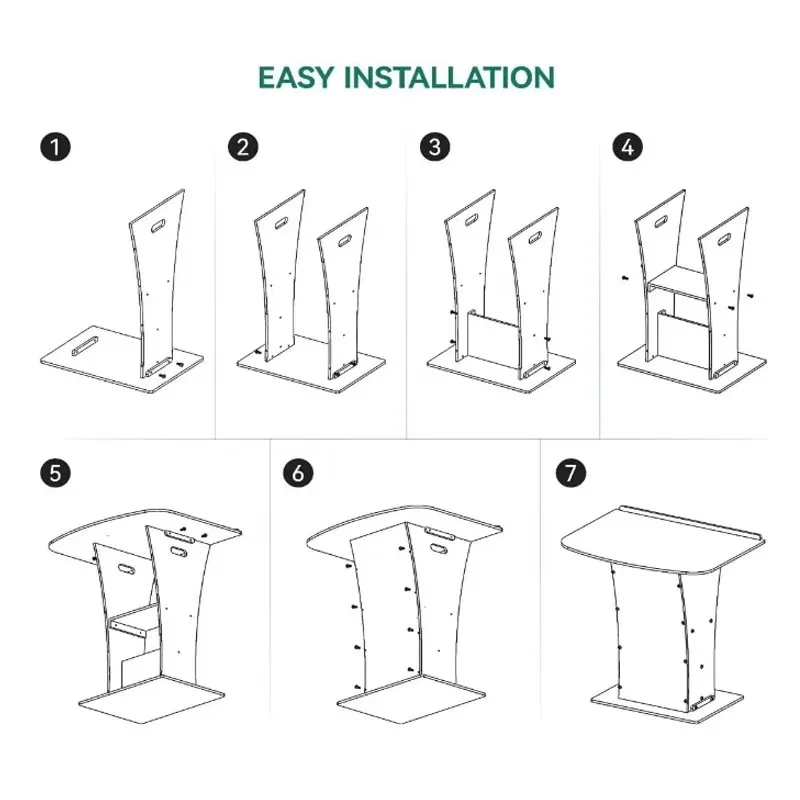 EASY INSTALLATION

1

2

3

4

5

6

7