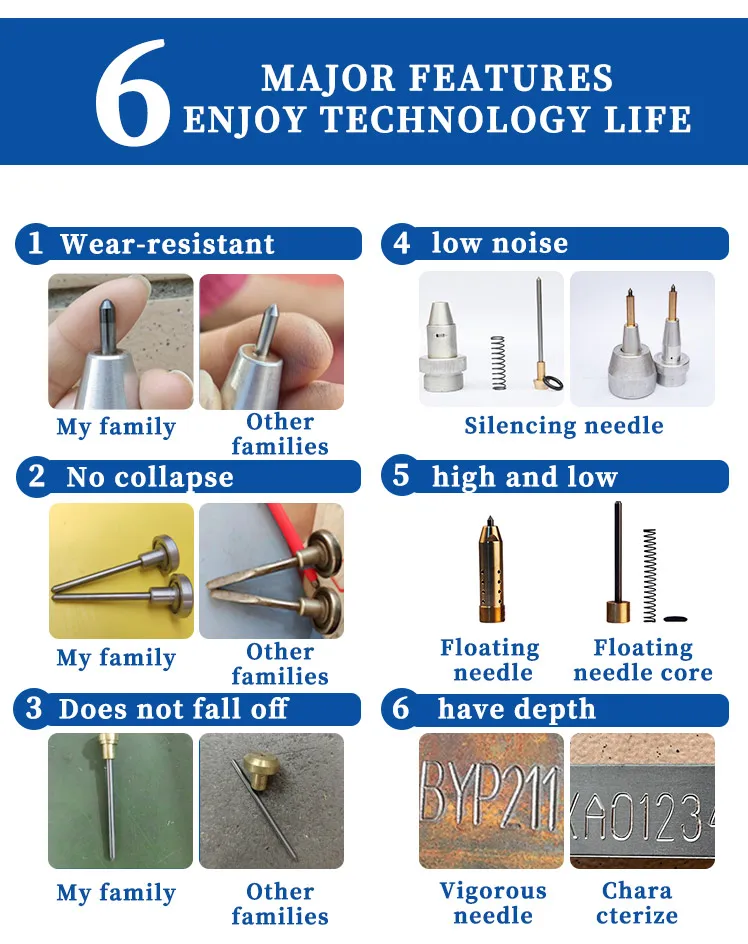 6 MAJOR FEATURES
ENJOY TECHNOLOGY LIFE

1 Wear-resistant

My family

Other families

2 No collapse

My family

Other families

3 Does not fall off

My family

Other families

4 low noise

Silencing needle

5 high and low

Floating needle

Floating needle core

6 have depth

BYP211

KA01234

Vigorous needle

Chara cterize