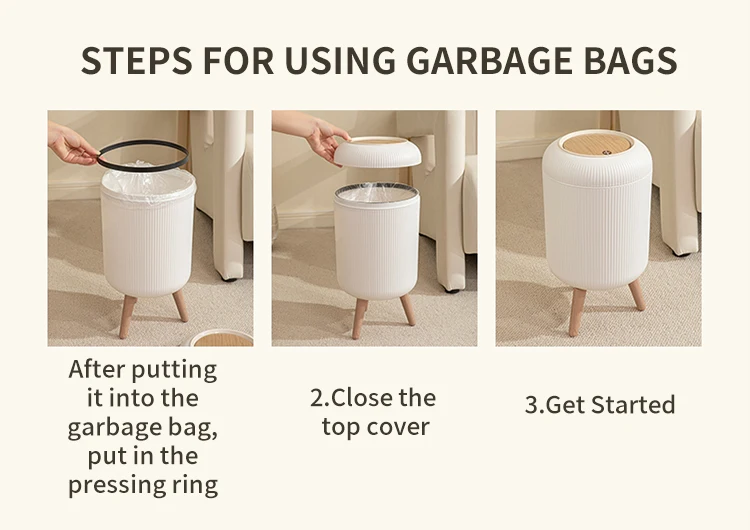 STEPS FOR USING GARBAGE BAGS

After putting it into the garbage bag, put in the pressing ring

2.Close the top cover

3.Get Started