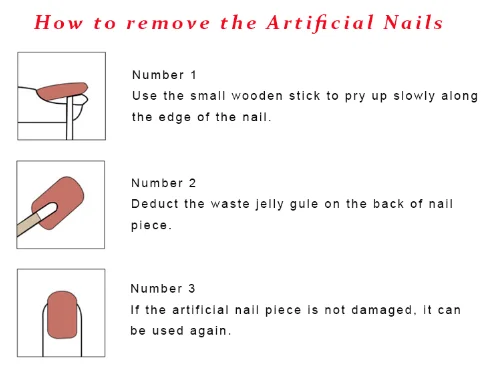 How to remove the Artificial Nails

Number 1
Use the small wooden stick to pry up slowly along the edge of the nail.

Number 2
Deduct the waste jelly gule on the back of nail piece.

Number 3
If the artificial nail piece is not damaged, it can be used again.