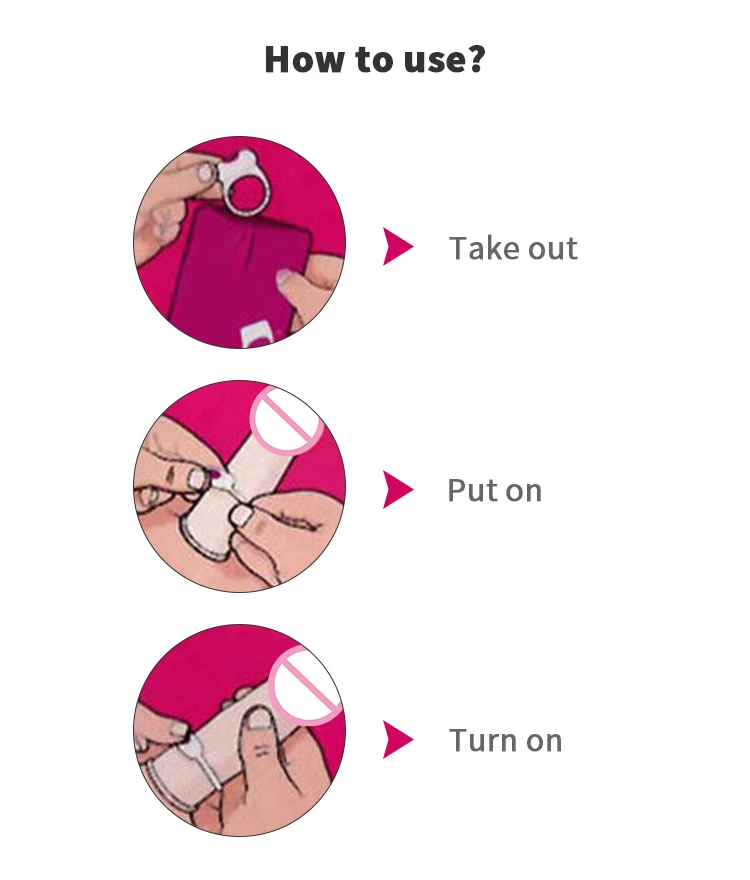 How to use?

Take out

Put on

Turn on