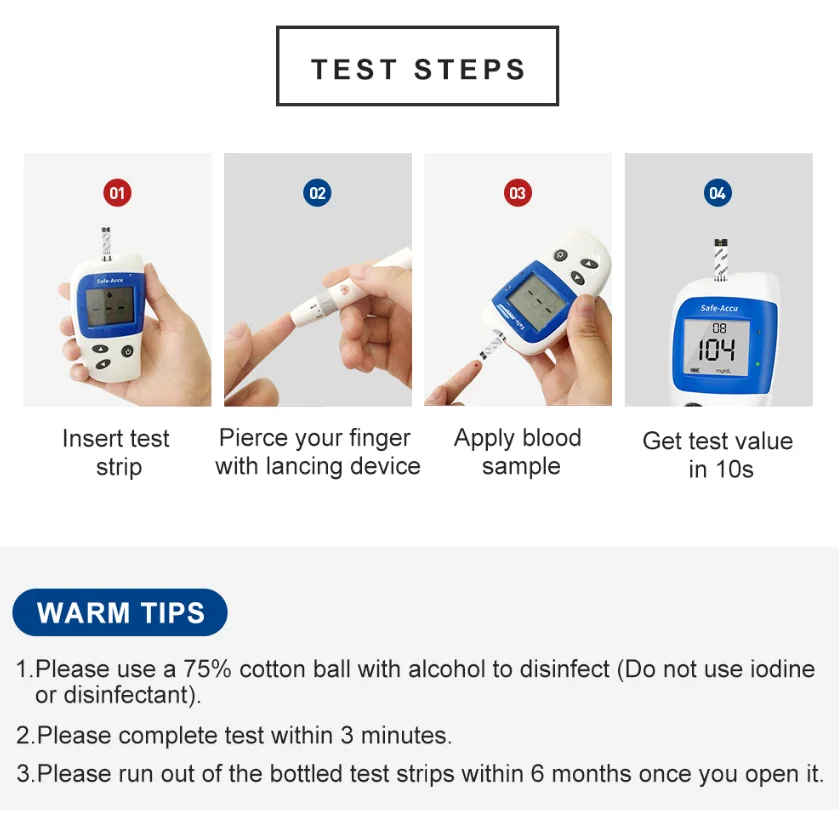 TEST STEPS

01

Safe-Accu

Insert test strip

02

Pierce your finger with lancing device

03

Apply blood sample

04

Safe-Accu

08

104

mg/dL

Get test value in 10s

WARM TIPS

1.Please use a 75% cotton ball with alcohol to disinfect (Do not use iodine or disinfectant).

2.Please complete test within 3 minutes.

3.Please run out of the bottled test strips within 6 months once you open it.