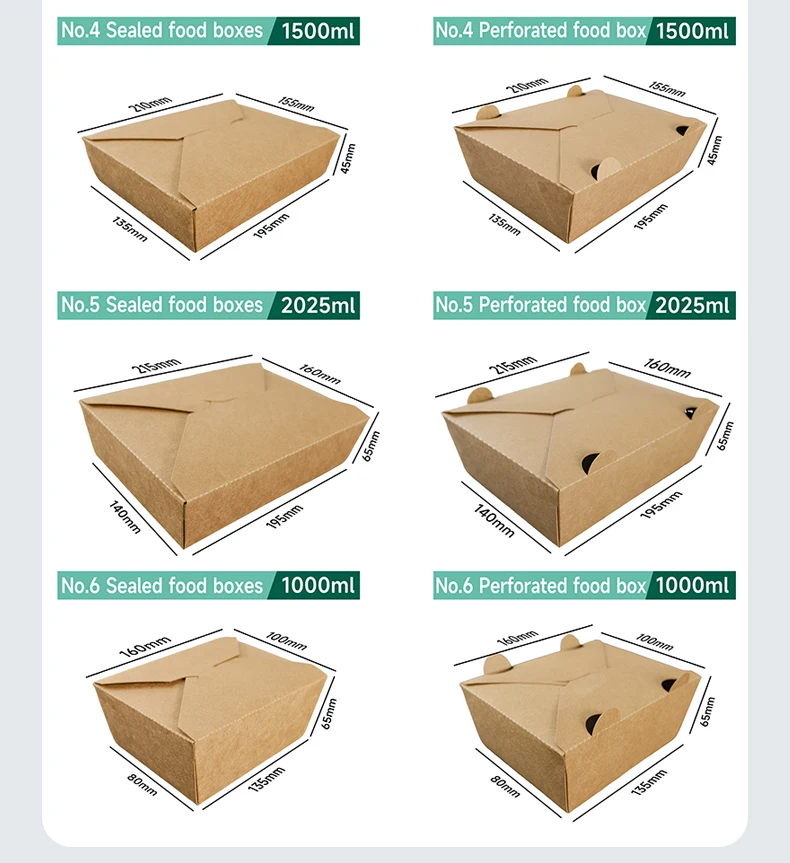 No.4 Sealed food boxes 1500ml

210mm 155mm 45mm 135mm 195mm

No.4 Perforated food box 1500ml

210mm 155mm 45mm 135mm 195mm

No.5 Sealed food boxes 2025ml

215mm 160mm 65mm 140mm 195mm

No.5 Perforated food box 2025ml

215mm 160mm 65mm 140mm 195mm

No.6 Sealed food boxes 1000ml

160mm 100mm 65mm 80mm 135mm

No.6 Perforated food box 1000ml

160mm 100mm 65mm 80mm 135mm