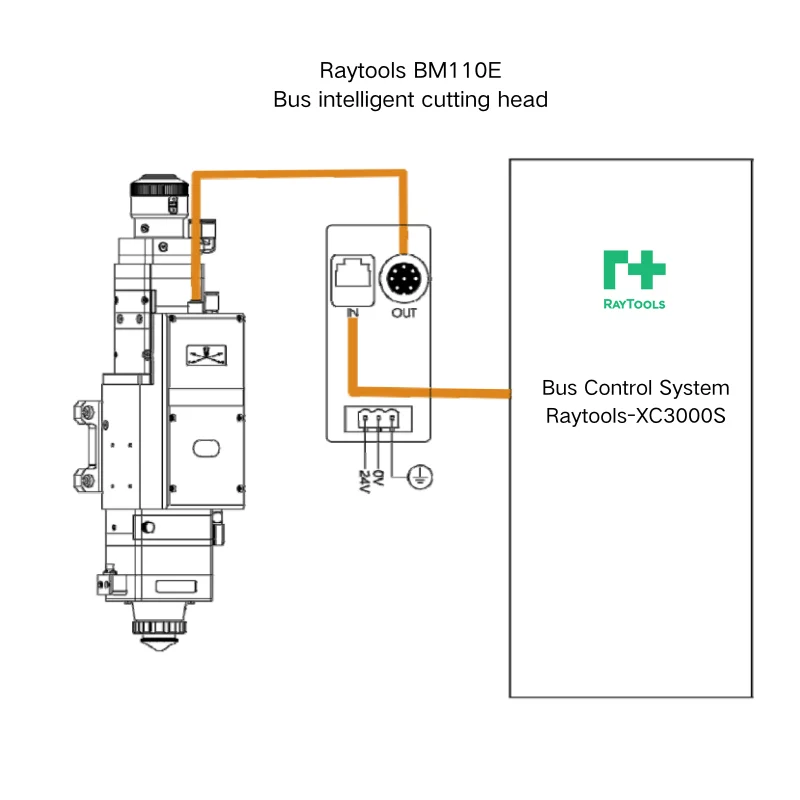 Raytools BM110E
Bus intelligent cutting head

IN
OUT

24V
0V

RAYTOOLS

Bus Control System
Raytools-XC3000S