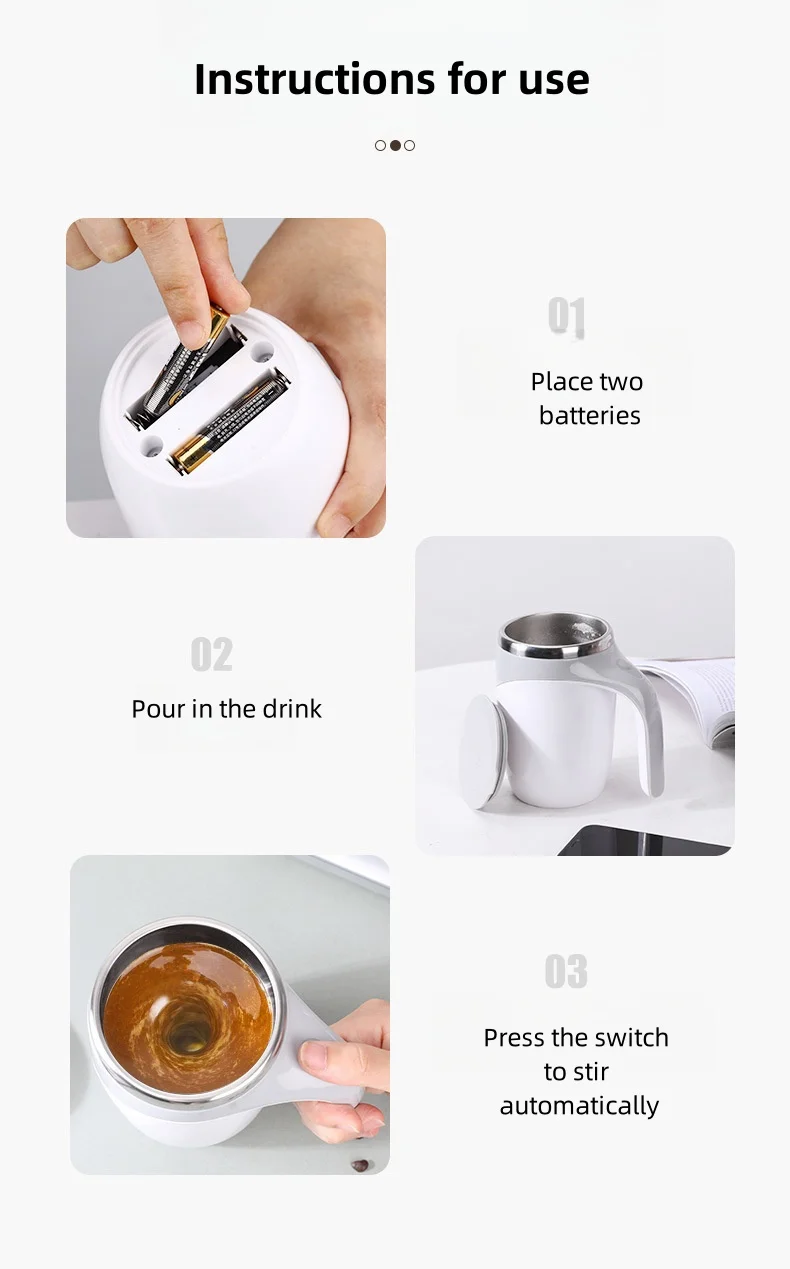 Instructions for use

01
Place two batteries

02
Pour in the drink

03
Press the switch to stir automatically