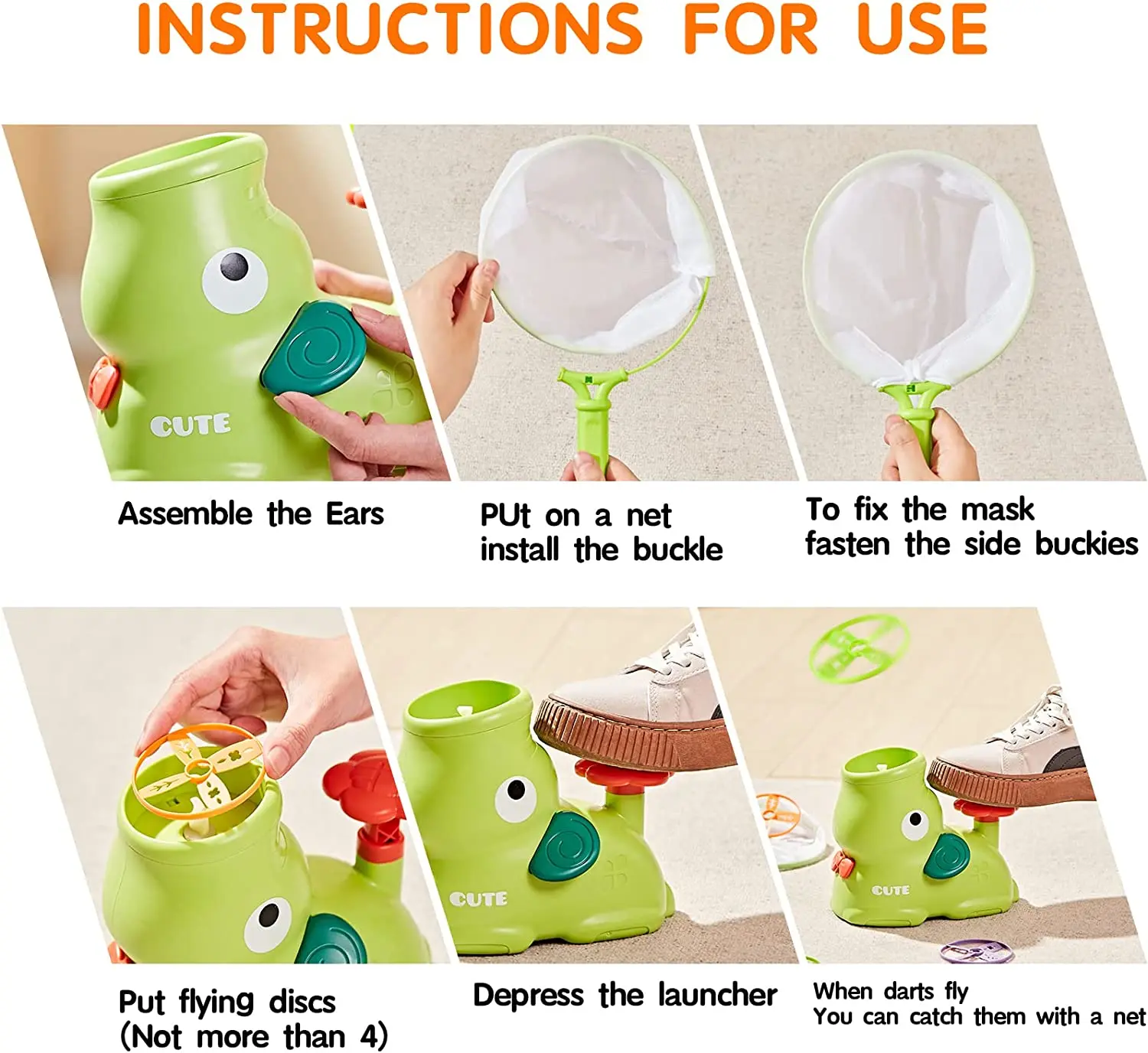 INSTRUCTIONS FOR USE

CUTE

Assemble the Ears

PUt on a net
install the buckle

To fix the mask
fasten the side buckies

CUTE

CUTE

Put flying discs
(Not more than 4)

Depress the launcher

When darts fly
You can catch them with a net