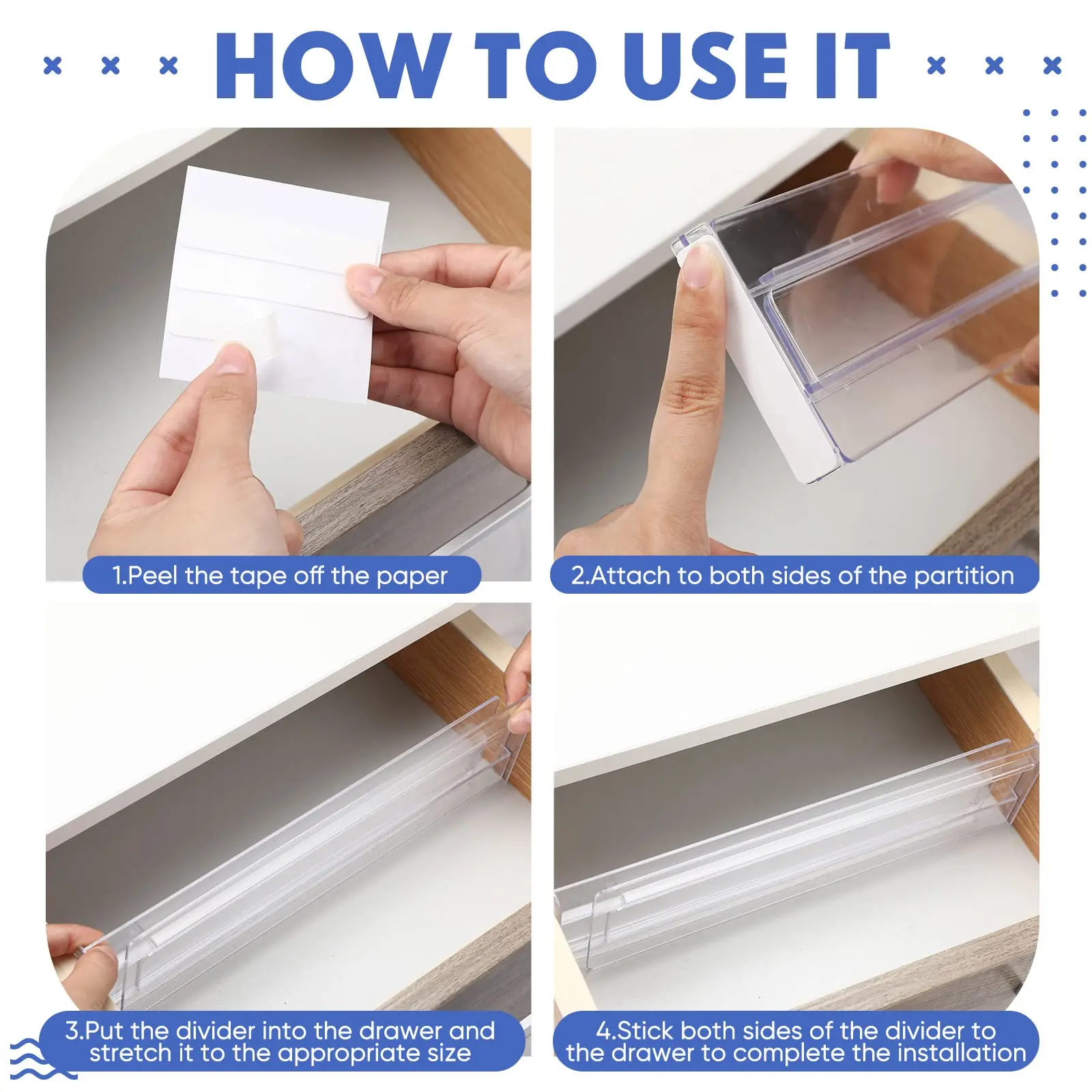 HOW TO USE IT

1.Peel the tape off the paper

2.Attach to both sides of the partition

3.Put the divider into the drawer and stretch it to the appropriate size

4.Stick both sides of the divider to the drawer to complete the installation