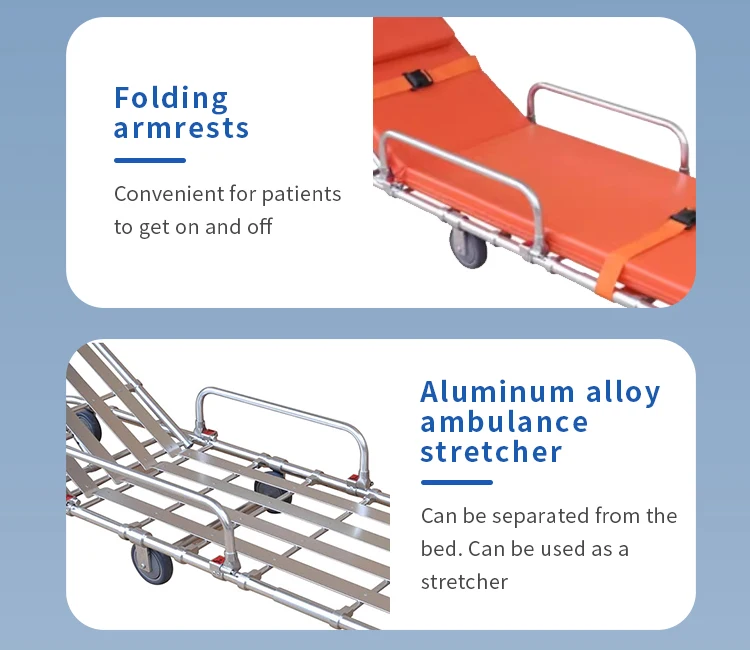 Folding armrests

Convenient for patients to get on and off

Aluminum alloy ambulance stretcher

Can be separated from the bed. Can be used as a stretcher