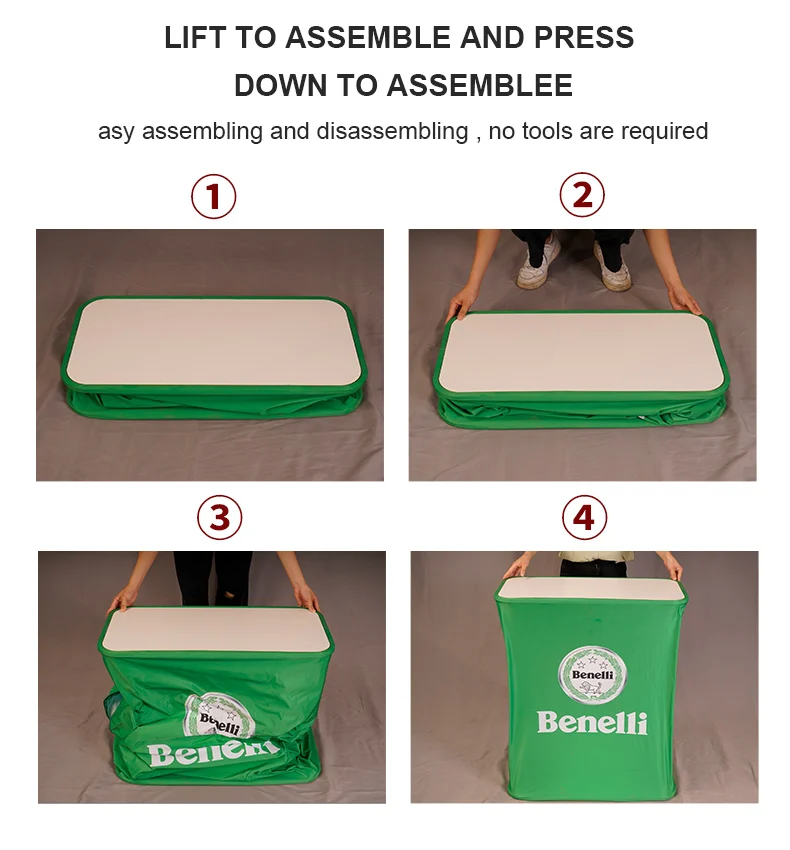 LIFT TO ASSEMBLE AND PRESS DOWN TO ASSEMBLEE

asy assembling and disassembling , no tools are required

1

2

3

Benelli

Benelli

4

Benelli

Benelli