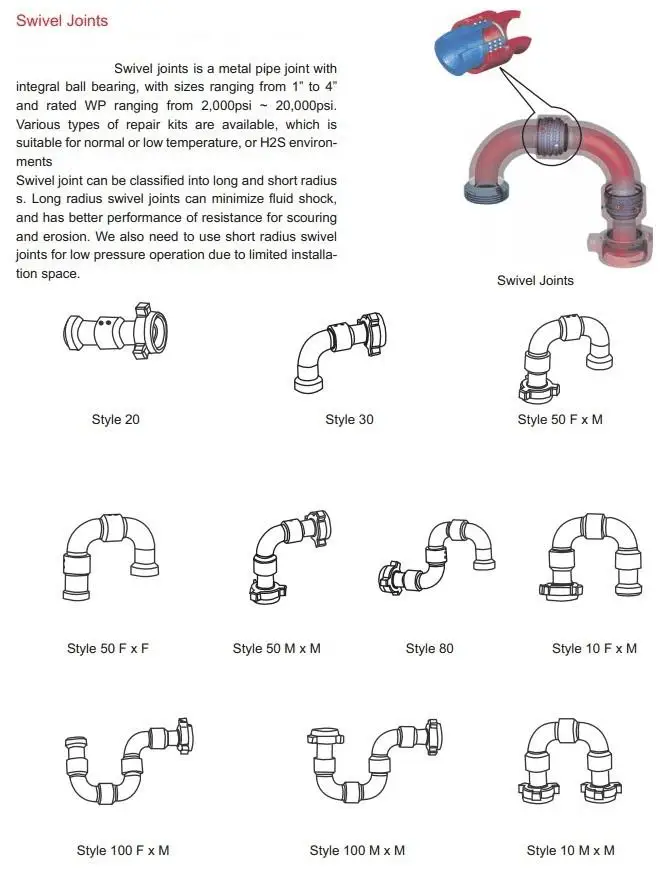 Swivel Joints

Swivel joints is a metal pipe joint with integral ball bearing, with sizes ranging from 1" to 4" and rated WP ranging from 2,000psi ~ 20,000psi. Various types of repair kits are available, which is suitable for normal or low temperature, or H2S environments

Swivel joint can be classified into long and short radius s. Long radius swivel joints can minimize fluid shock, and has better performance of resistance for scouring and erosion. We also need to use short radius swivel joints for low pressure operation due to limited installation space.

Swivel Joints

Style 20

Style 30

Style 50 F x M

Style 50 F x F

Style 50 M x M

Style 80

Style 10 F x M

Style 100 F x M

Style 100 M x M

Style 10 M x M