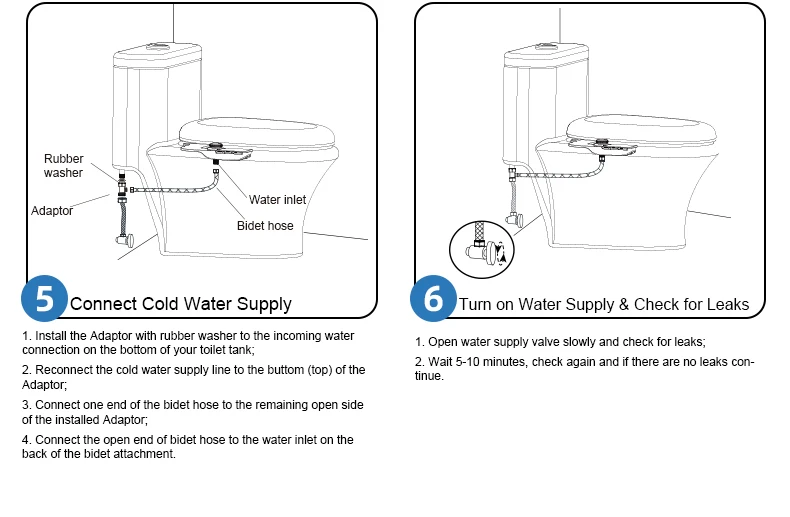 Rubber washer

Adaptor

Water inlet

Bidet hose

5 Connect Cold Water Supply

1. Install the Adaptor with rubber washer to the incoming water connection on the bottom of your toilet tank;

2. Reconnect the cold water supply line to the buttom (top) of the Adaptor;

3. Connect one end of the bidet hose to the remaining open side of the installed Adaptor;

4. Connect the open end of bidet hose to the water inlet on the back of the bidet attachment.

6 Turn on Water Supply & Check for Leaks

1. Open water supply valve slowly and check for leaks;

2. Wait 5-10 minutes, check again and if there are no leaks continue.