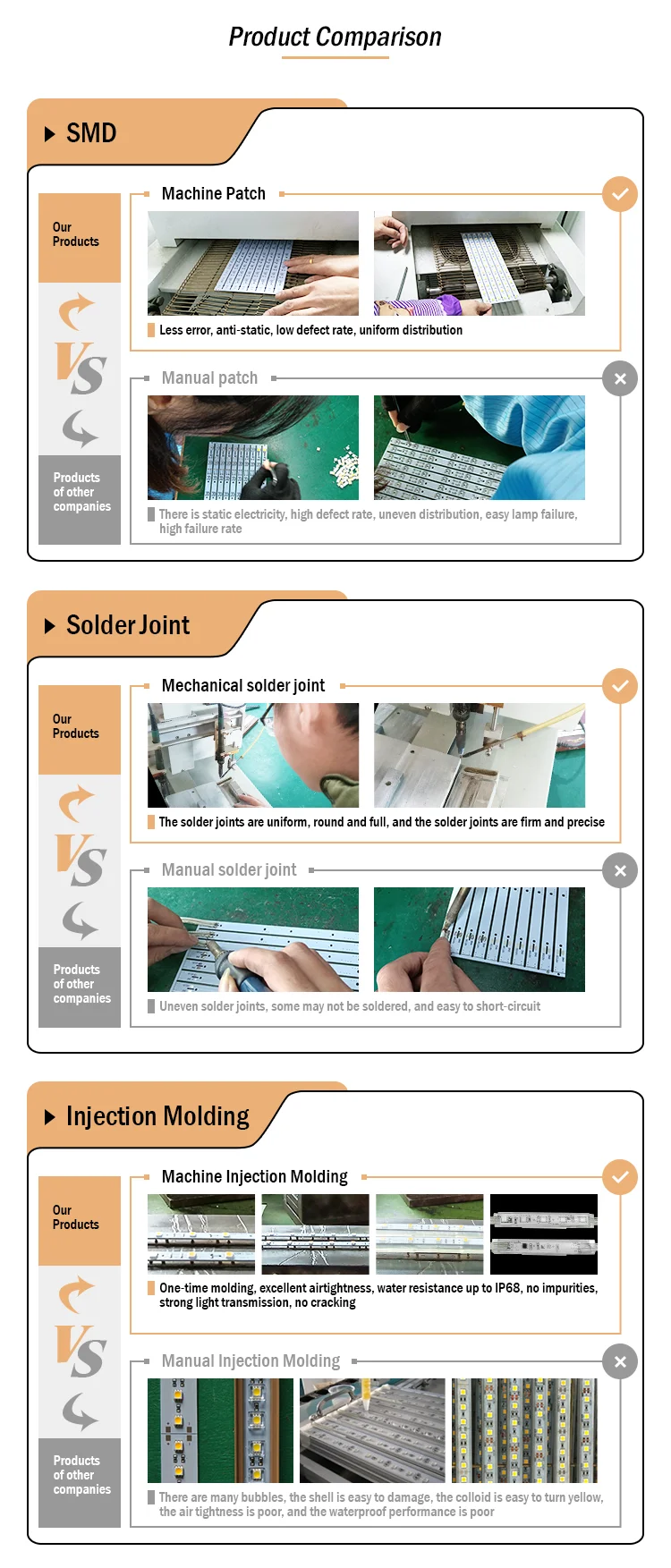 Product Comparison

SMD

Our Products

VS

Products of other companies

Machine Patch

Less error, anti-static, low defect rate, uniform distribution

Manual patch

There is static electricity, high defect rate, uneven distribution, easy lamp failure, high failure rate

Solder Joint

Our Products

VS

Products of other companies

Mechanical solder joint

The solder joints are uniform, round and full, and the solder joints are firm and precise

Manual solder joint

Uneven solder joints, some may not be soldered, and easy to short-circuit

Injection Molding

Our Products

VS

Products of other companies

Machine Injection Molding

One-time molding, excellent airtightness, water resistance up to IP68, no impurities, strong light transmission, no cracking

Manual Injection Molding

There are many bubbles, the shell is easy to damage, the colloid is easy to turn yellow, the air tightness is poor, and the waterproof performance is poor