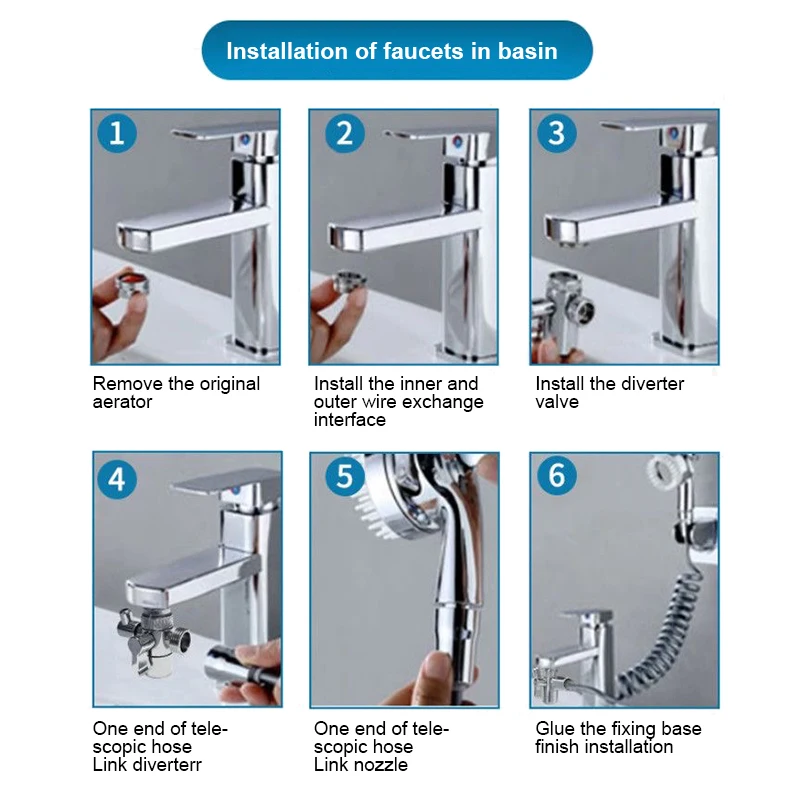 Installation of faucets in basin

1

Remove the original aerator

2

Install the inner and outer wire exchange interface

3

Install the diverter valve

4

One end of telescopic hose
Link diverterr

5

One end of telescopic hose
Link nozzle

6

Glue the fixing base
finish installation