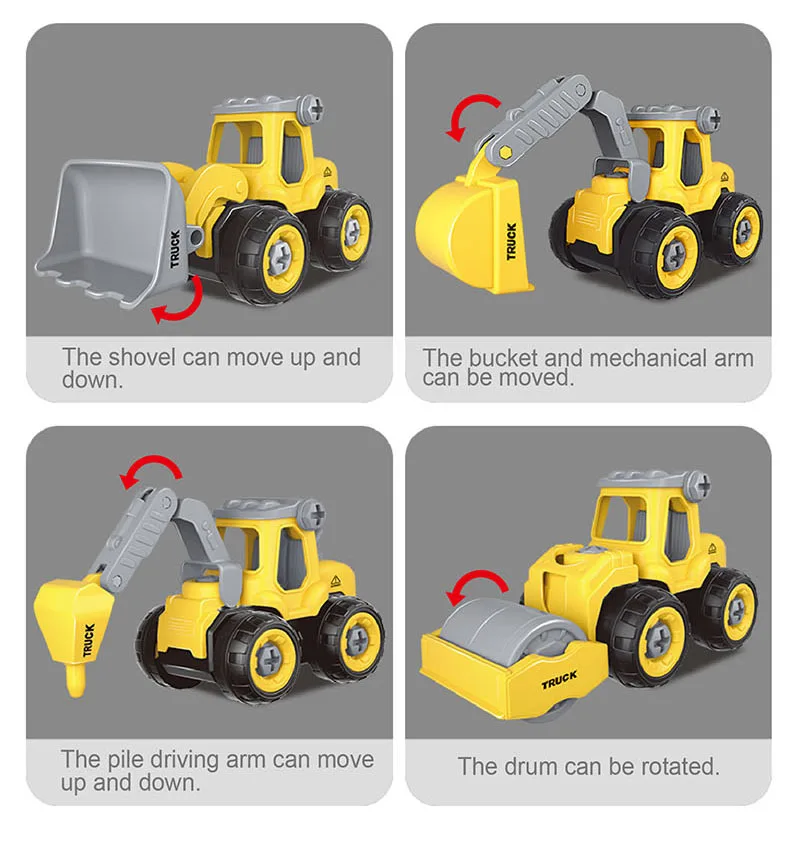 TRUCK

The shovel can move up and down.

TRUCK

The bucket and mechanical arm can be moved.

TRUCK

The pile driving arm can move up and down.

TRUCK

The drum can be rotated.