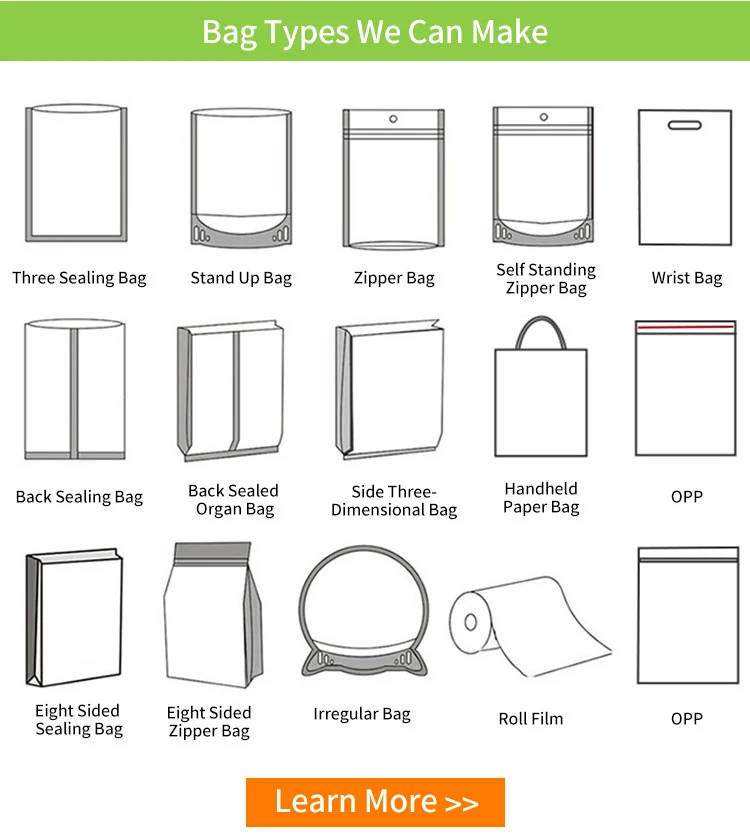 Bag Types We Can Make

Three Sealing Bag

Stand Up Bag

Zipper Bag

Self Standing Zipper Bag

Wrist Bag

Back Sealing Bag

Back Sealed Organ Bag

Side Three-Dimensional Bag

Handheld Paper Bag

OPP

Eight Sided Sealing Bag

Eight Sided Zipper Bag

Irregular Bag

Roll Film

OPP

Learn More >>