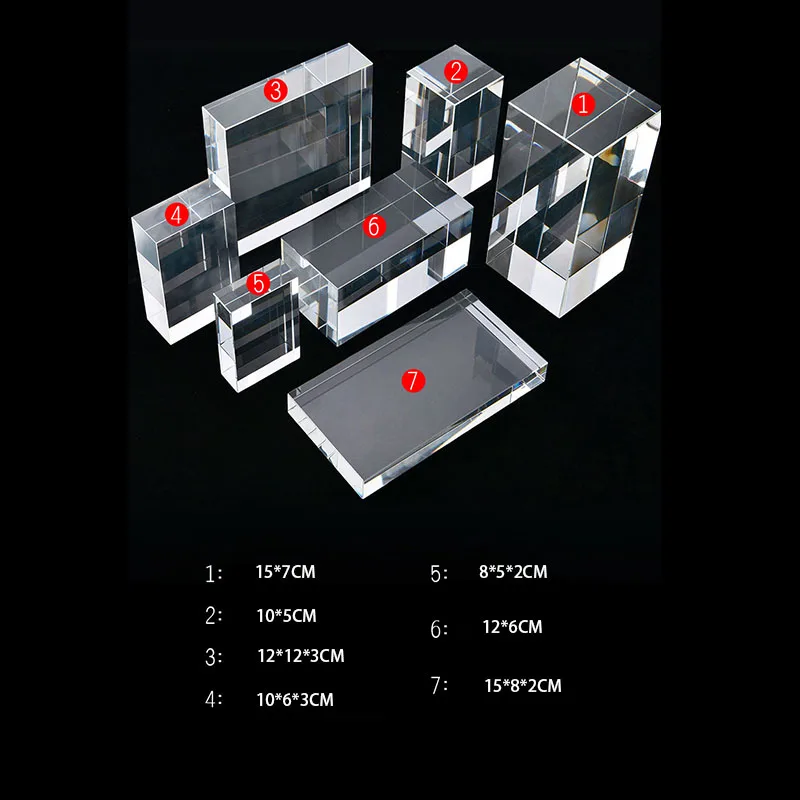 3

2

1

4

6

5

7

1: 15*7CM

2: 10*5CM

3: 12*12*3CM

4: 10*6*3CM

5: 8*5*2CM

6: 12*6CM

7: 15*8*2CM