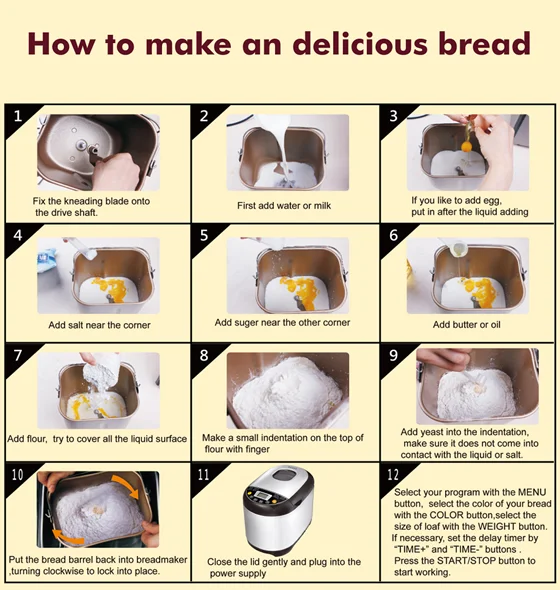 How to make an delicious bread

1
Fix the kneading blade onto the drive shaft.

2
First add water or milk

3
If you like to add egg, put in after the liquid adding

4
Add salt near the corner

5
Add suger near the other corner

6
Add butter or oil

7
Add flour, try to cover all the liquid surface

8
Make a small indentation on the top of flour with finger

9
Add yeast into the indentation, make sure it does not come into contact with the liquid or salt.

10
Put the bread barrel back into breadmaker ,turning clockwise to lock into place.

11
Close the lid gently and plug into the power supply

12
Select your program with the MENU button, select the color of your bread with the COLOR button,select the size of loaf with the WEIGHT button. If necessary, set the delay timer by "TIME+" and "TIME-" buttons . Press the START/STOP button to start working.