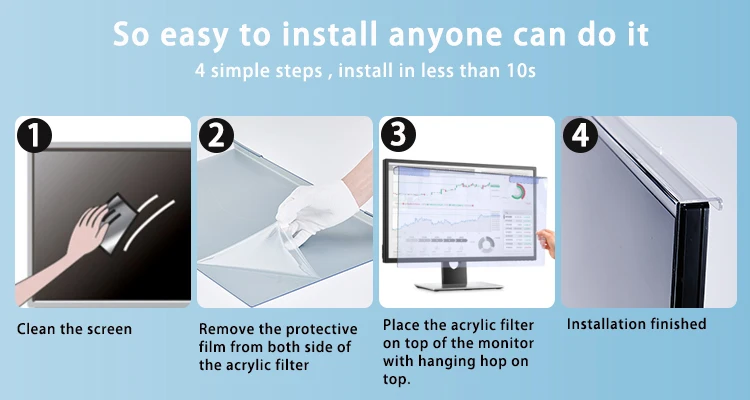 So easy to install anyone can do it
4 simple steps , install in less than 10s

1

Clean the screen

2

Remove the protective film from both side of the acrylic filter

3

Place the acrylic filter on top of the monitor with hanging hop on top.

4

Installation finished