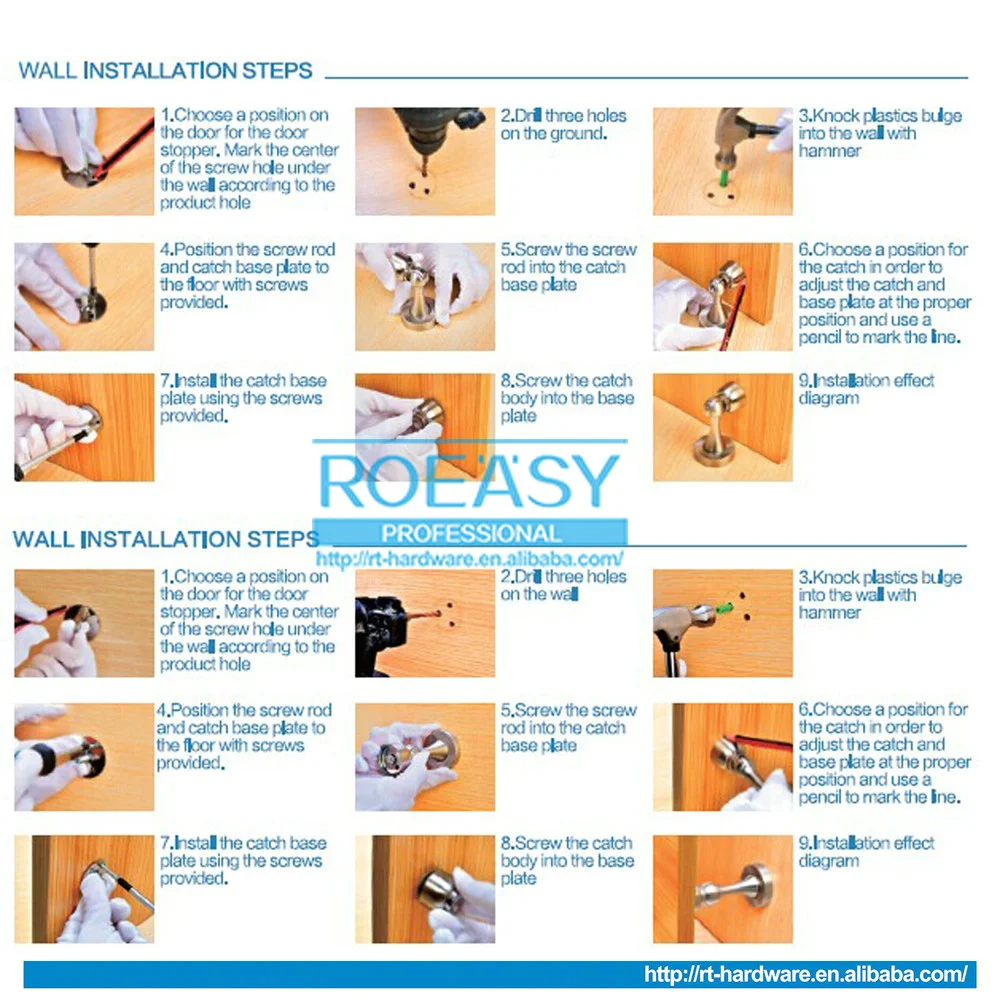 WALL INSTALLATION STEPS

1.Choose a position on the door for the door stopper. Mark the center of the screw hole under the wall according to the product hole

2.Drill three holes on the ground.

3.Knock plastics bulge into the wall with hammer

4.Position the screw rod and catch base plate to the floor with screws provided.

5.Screw the screw rod into the catch base plate

6.Choose a position for the catch in order to adjust the catch and base plate at the proper position and use a pencil to mark the line.

7.Install the catch base plate using the screws provided.

8.Screw the catch body into the base plate

9.Installation effect diagram

ROEASY
PROFESSIONAL
http://rt-hardware.en.alibaba.com/

WALL INSTALLATION STEPS

1.Choose a position on the door for the door stopper. Mark the center of the screw hole under the wall according to the product hole

2.Drill three holes on the wall

3.Knock plastics bulge into the wall with hammer

4.Position the screw rod and catch base plate to the floor with screws provided.

5.Screw the screw rod into the catch base plate

6.Choose a position for the catch in order to adjust the catch and base plate at the proper position and use a pencil to mark the line.

7.Install the catch base plate using the screws provided.

8.Screw the catch body into the base plate

9.Installation effect diagram

http://rt-hardware.en.alibaba.com/