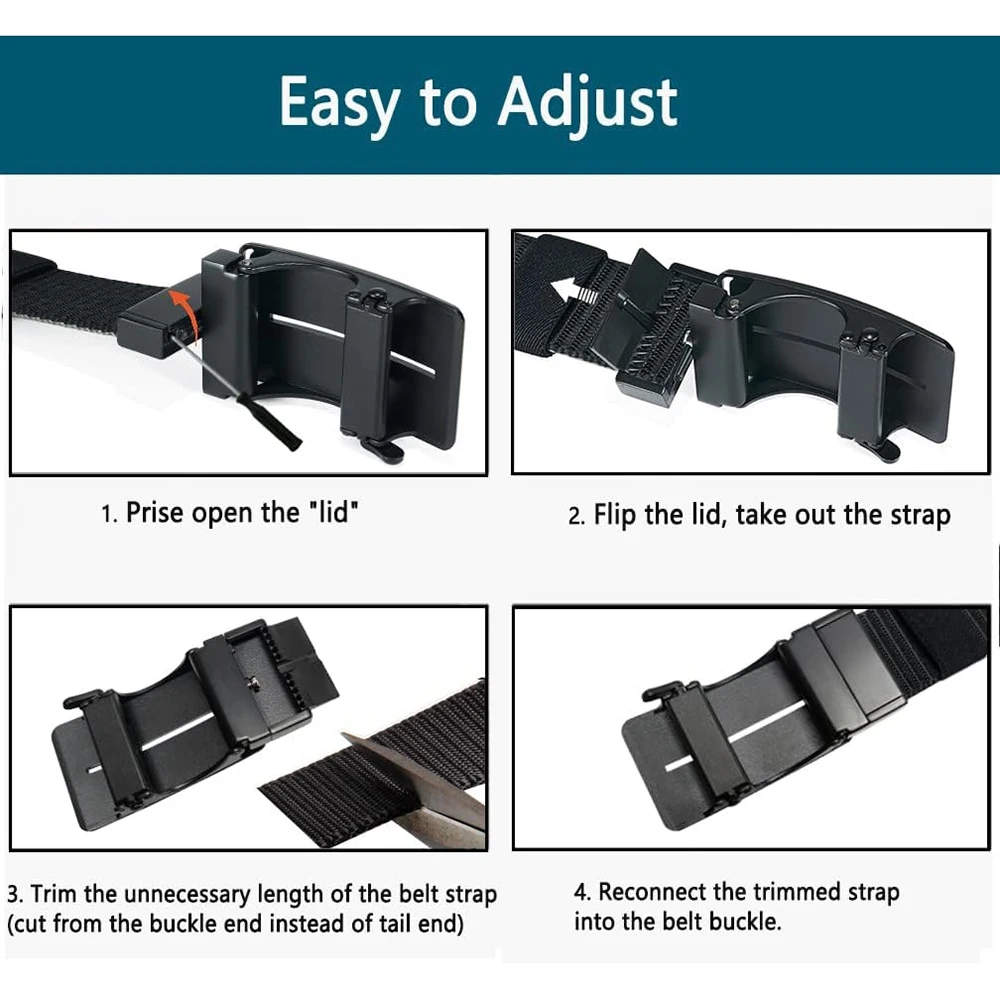 Easy to Adjust

1. Prise open the "lid"

2. Flip the lid, take out the strap

3. Trim the unnecessary length of the belt strap (cut from the buckle end instead of tail end)

4. Reconnect the trimmed strap into the belt buckle.