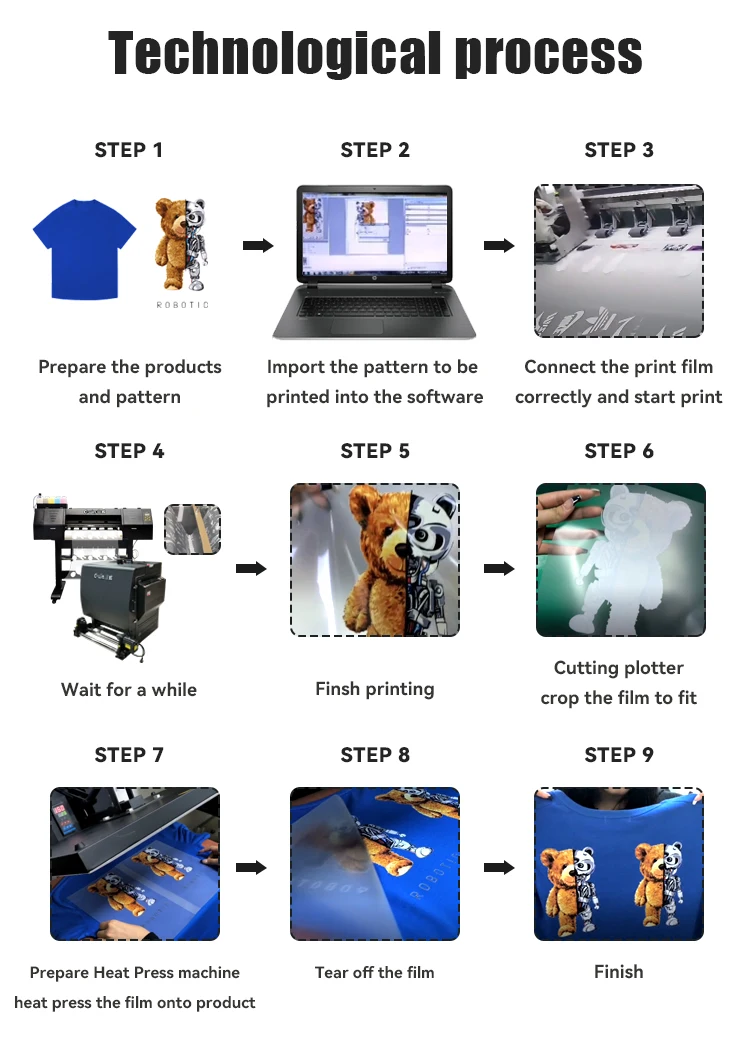 Technological process

STEP 1

ROBOTIC

Prepare the products and pattern

STEP 2

Import the pattern to be printed into the software

STEP 3

Connect the print film correctly and start print

STEP 4

Wait for a while

STEP 5

Finsh printing

STEP 6

Cutting plotter crop the film to fit

STEP 7

Prepare Heat Press machine heat press the film onto product

STEP 8

ROBOTIC

Tear off the film

STEP 9

Finish