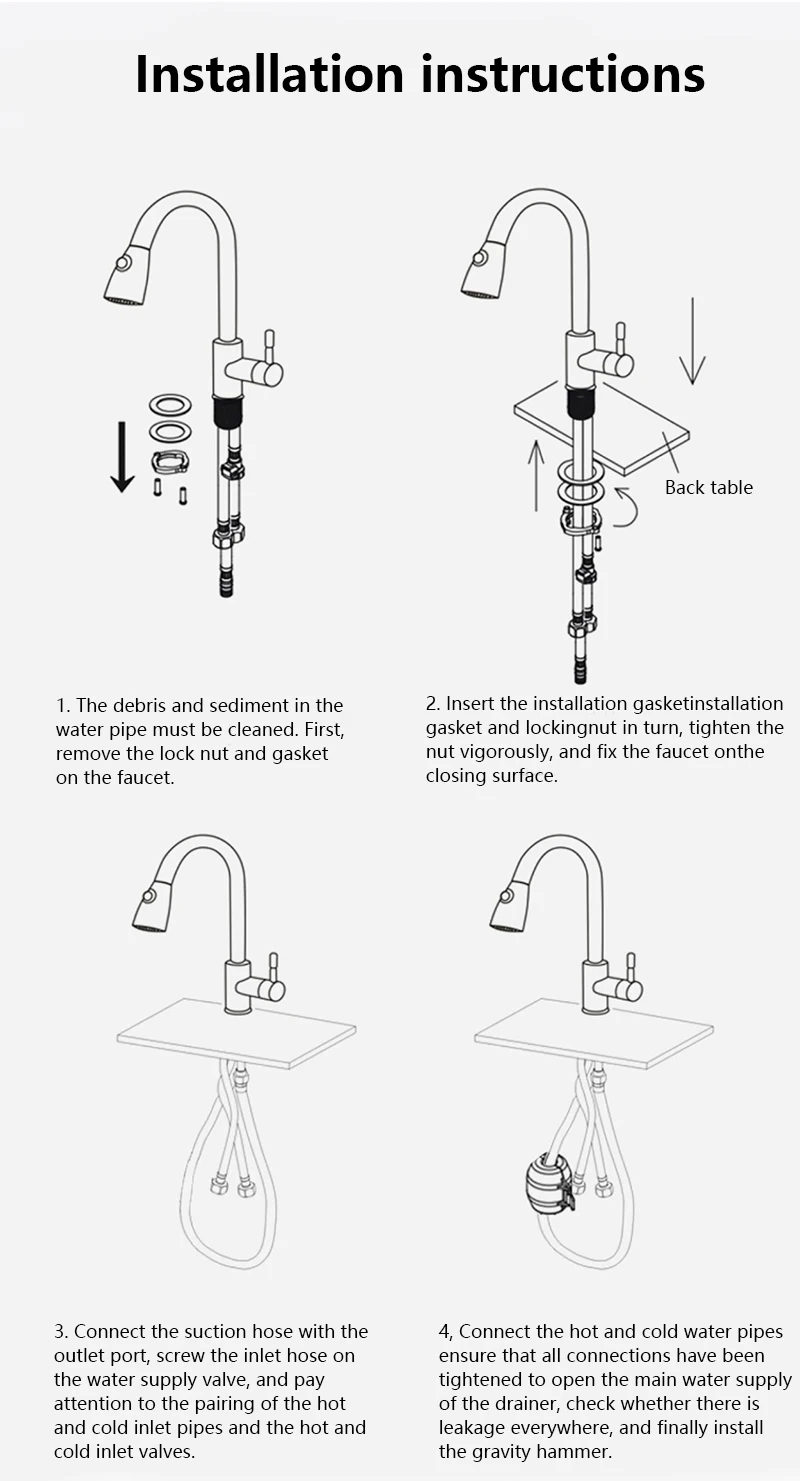 Installation instructions

Back table

1. The debris and sediment in the water pipe must be cleaned. First, remove the lock nut and gasket on the faucet.

2. Insert the installation gasketinstallation gasket and lockingnut in turn, tighten the nut vigorously, and fix the faucet onthe closing surface.

3. Connect the suction hose with the outlet port, screw the inlet hose on the water supply valve, and pay attention to the pairing of the hot and cold inlet pipes and the hot and cold inlet valves.

4, Connect the hot and cold water pipes ensure that all connections have been tightened to open the main water supply of the drainer, check whether there is leakage everywhere, and finally install the gravity hammer.