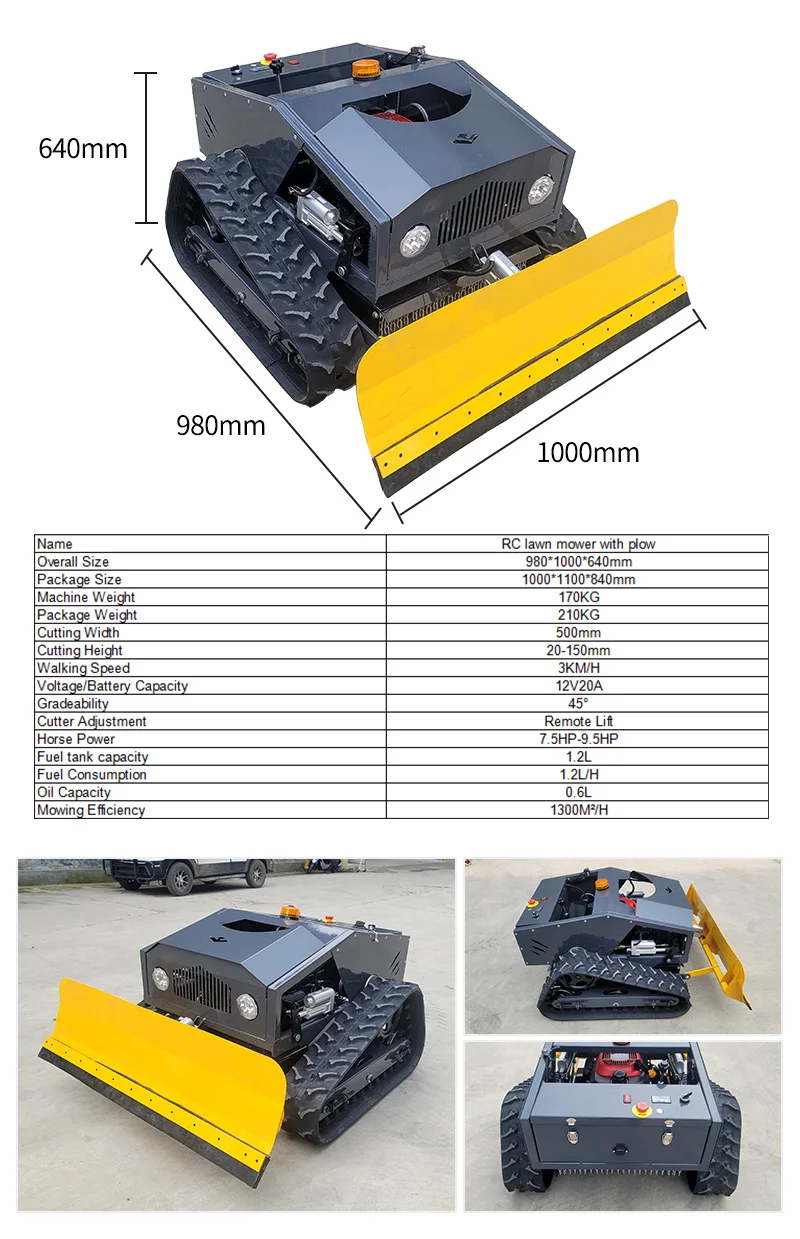 640mm

980mm

1000mm

| Name | RC lawn mower with plow |
|---|---|
| Overall Size | 980*1000*640mm |
| Package Size | 1000*1100*840mm |
| Machine Weight | 170KG |
| Package Weight | 210KG |
| Cutting Width | 500mm |
| Cutting Height | 20-150mm |
| Walking Speed | 3KM/H |
| Voltage/Battery Capacity | 12V20A |
| Gradeability | 45° |
| Cutter Adjustment | Remote Lift |
| Horse Power | 7.5HP-9.5HP |
| Fuel tank capacity | 1.2L |
| Fuel Consumption | 1.2L/H |
| Oil Capacity | 0.6L |
| Mowing Efficiency | 1300M²/H |