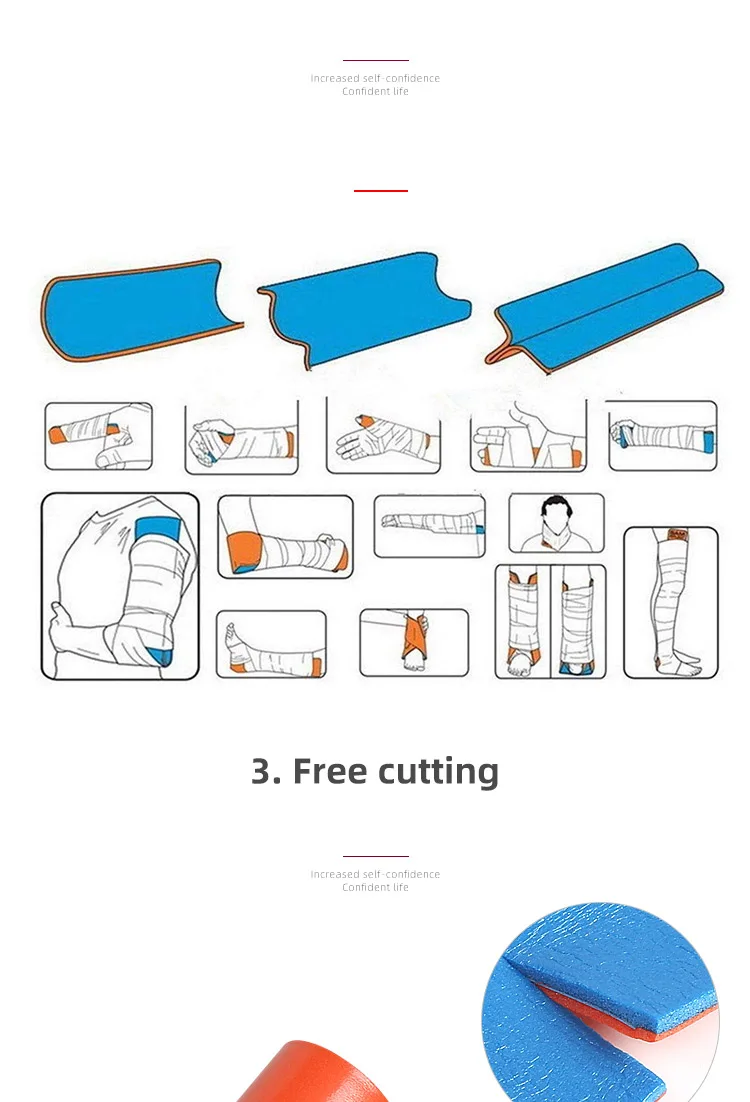 Increased self-confidence
Confident life

3. Free cutting

Increased self-confidence
Confident life