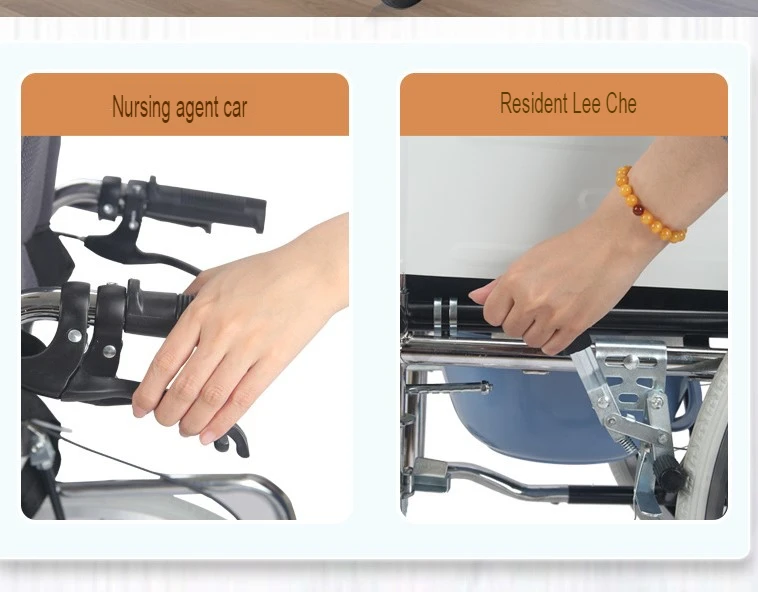 Nursing agent car

Resident Lee Che