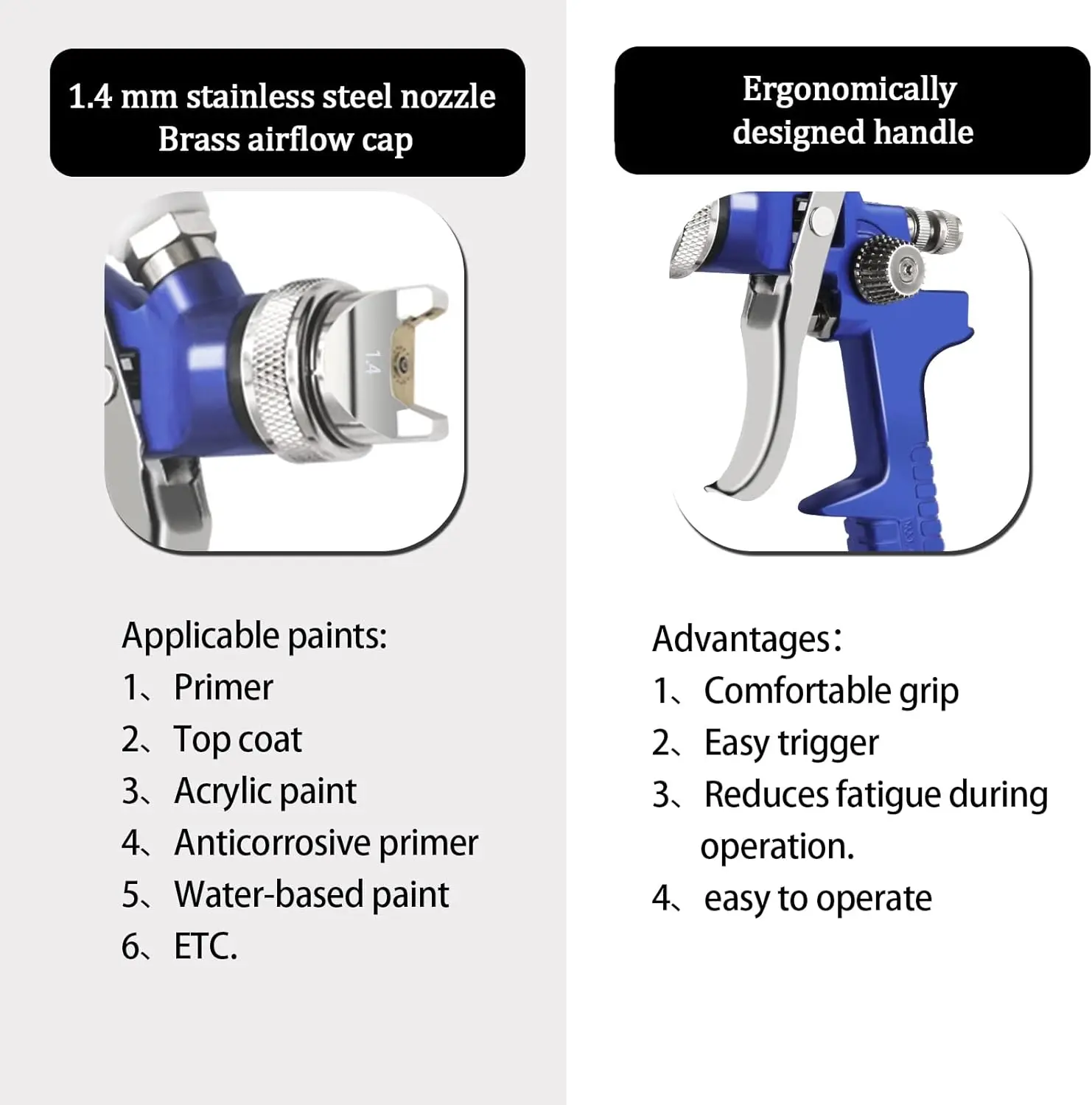 1.4 mm stainless steel nozzle
Brass airflow cap

1.4

Applicable paints:
1、Primer
2、Top coat
3、Acrylic paint
4、Anticorrosive primer
5、Water-based paint
6、ETC.

Ergonomically designed handle

Advantages:
1、Comfortable grip
2、Easy trigger
3、Reduces fatigue during operation.
4、easy to operate