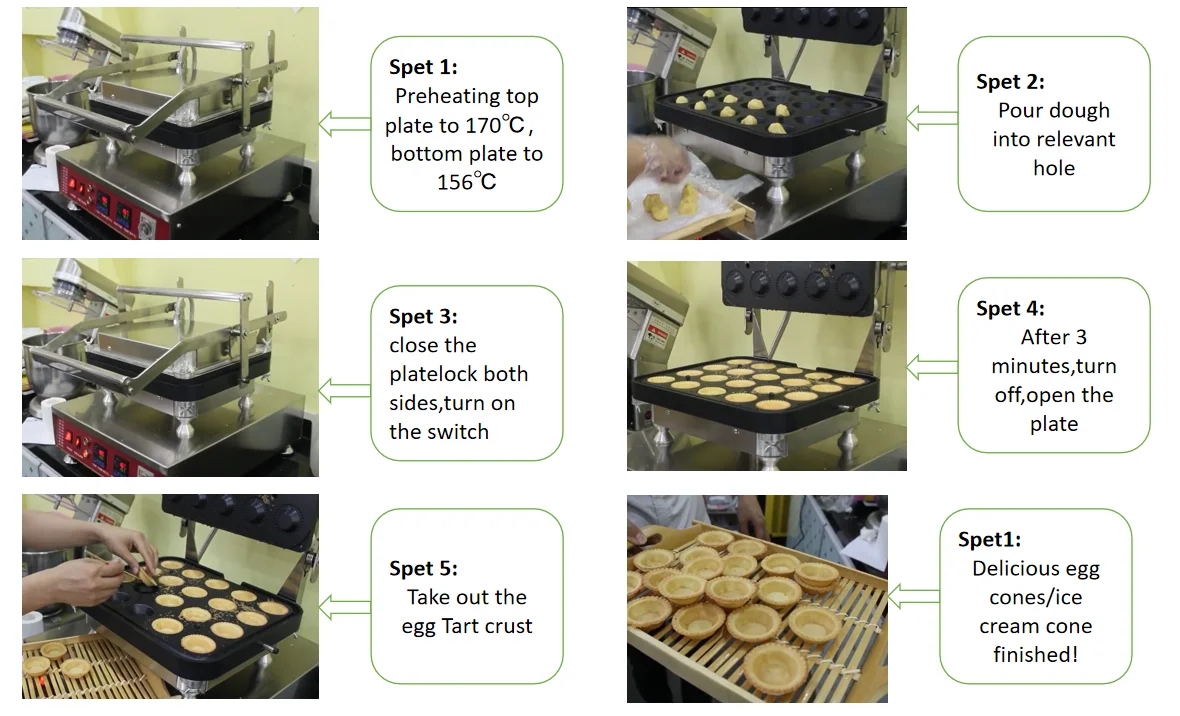 Spet 1:
Preheating top plate to 170℃, bottom plate to 156℃

Spet 2:
Pour dough into relevant hole

Spet 3:
close the platelock both sides,turn on the switch

Spet 4:
After 3 minutes,turn off,open the plate

Spet 5:
Take out the egg Tart crust

Spet1:
Delicious egg cones/ice cream cone finished!