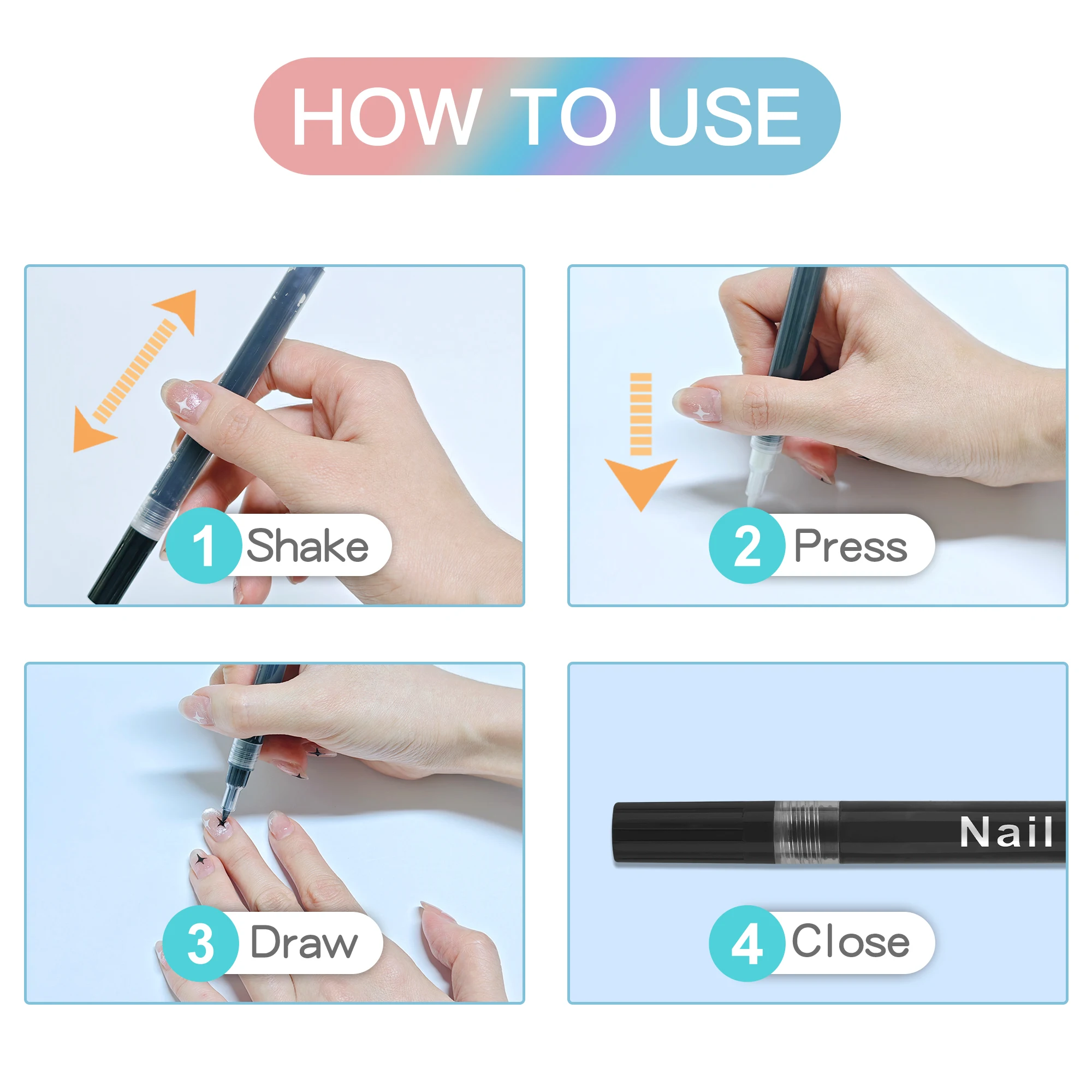 HOW TO USE

1 Shake

2 Press

3 Draw

Nail

4 Close