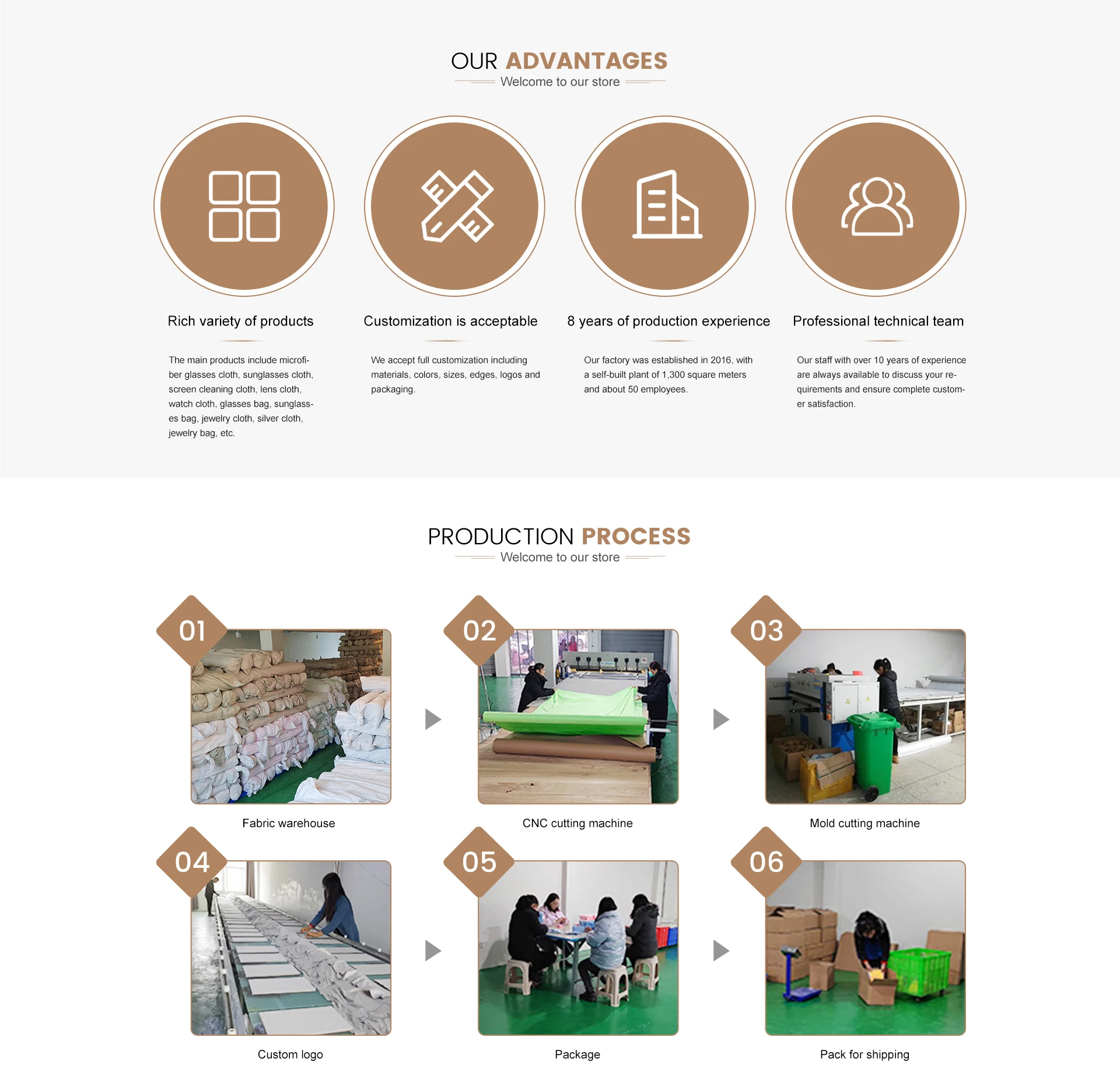 OUR ADVANTAGES
Welcome to our store

Rich variety of products

The main products include microfiber glasses cloth, sunglasses cloth, screen cleaning cloth, lens cloth, watch cloth, glasses bag, sunglasses bag, jewelry cloth, silver cloth, jewelry bag, etc.

Customization is acceptable

We accept full customization including materials, colors, sizes, edges, logos and packaging.

8 years of production experience

Our factory was established in 2016, with a self-built plant of 1,300 square meters and about 50 employees.

Professional technical team

Our staff with over 10 years of experience are always available to discuss your requirements and ensure complete customer satisfaction.

PRODUCTION PROCESS
Welcome to our store

01
Fabric warehouse

02
CNC cutting machine

03
Mold cutting machine

04
Custom logo

05
Package

06
Pack for shipping