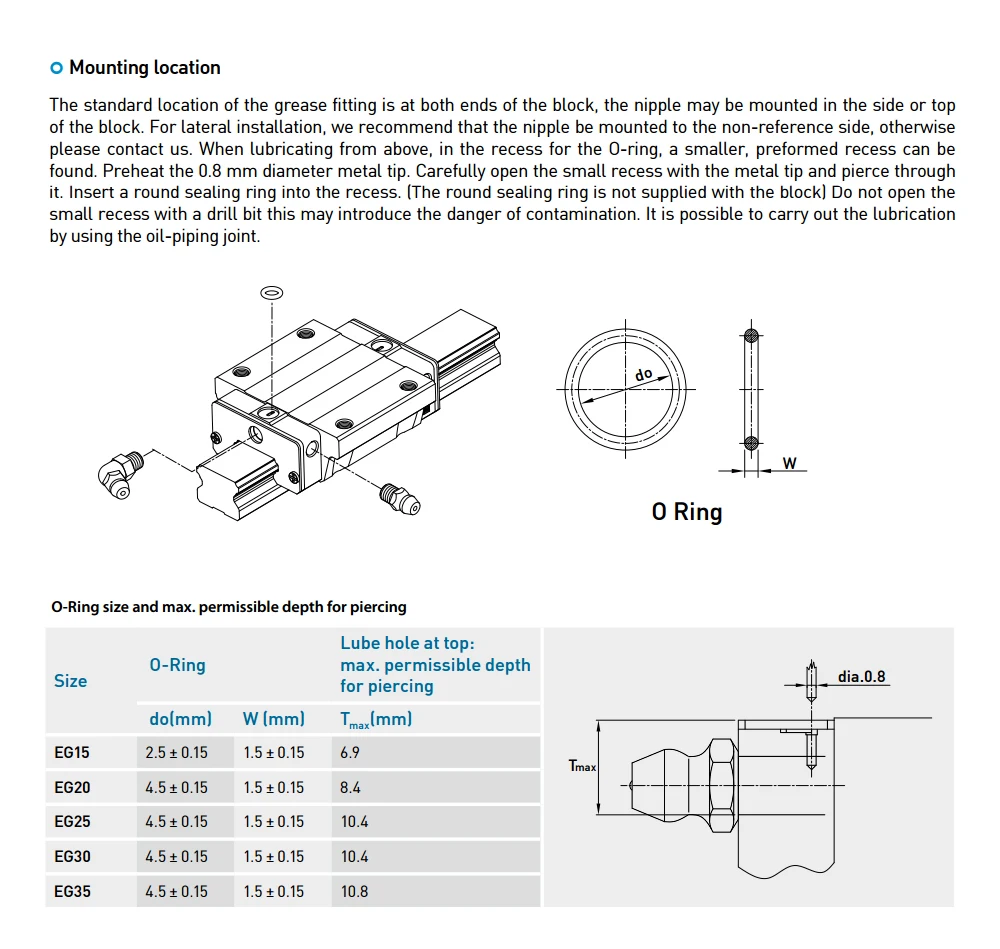 Mounting location

The standard location of the grease fitting is at both ends of the block, the nipple may be mounted in the side or top of the block. For lateral installation, we recommend that the nipple be mounted to the non-reference side, otherwise please contact us. When lubricating from above, in the recess for the O-ring, a smaller, preformed recess can be found. Preheat the 0.8 mm diameter metal tip. Carefully open the small recess with the metal tip and pierce through it. Insert a round sealing ring into the recess. (The round sealing ring is not supplied with the block) Do not open the small recess with a drill bit this may introduce the danger of contamination. It is possible to carry out the lubrication by using the oil-piping joint.

do

W

O Ring

O-Ring size and max. permissible depth for piercing

| Size | O-Ring | | Lube hole at top: max. permissible depth for piercing |
|---|---|---|---|
| | do(mm) | W (mm) | $T_{max}$(mm) |
| EG15 | 2.5 ± 0.15 | 1.5 ± 0.15 | 6.9 |
| EG20 | 4.5 ± 0.15 | 1.5 ± 0.15 | 8.4 |
| EG25 | 4.5 ± 0.15 | 1.5 ± 0.15 | 10.4 |
| EG30 | 4.5 ± 0.15 | 1.5 ± 0.15 | 10.4 |
| EG35 | 4.5 ± 0.15 | 1.5 ± 0.15 | 10.8 |

dia.0.8

Tmax