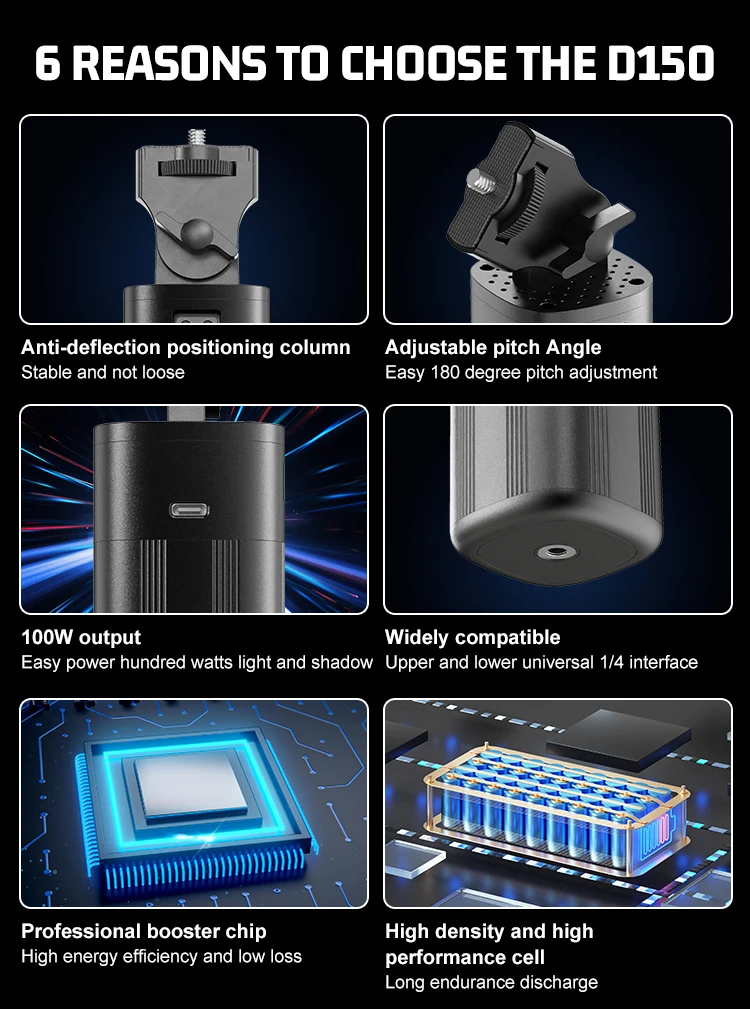 6 REASONS TO CHOOSE THE D150

Anti-deflection positioning column
Stable and not loose

Adjustable pitch Angle
Easy 180 degree pitch adjustment

100W output
Easy power hundred watts light and shadow

Widely compatible
Upper and lower universal 1/4 interface

Professional booster chip
High energy efficiency and low loss

High density and high performance cell
Long endurance discharge