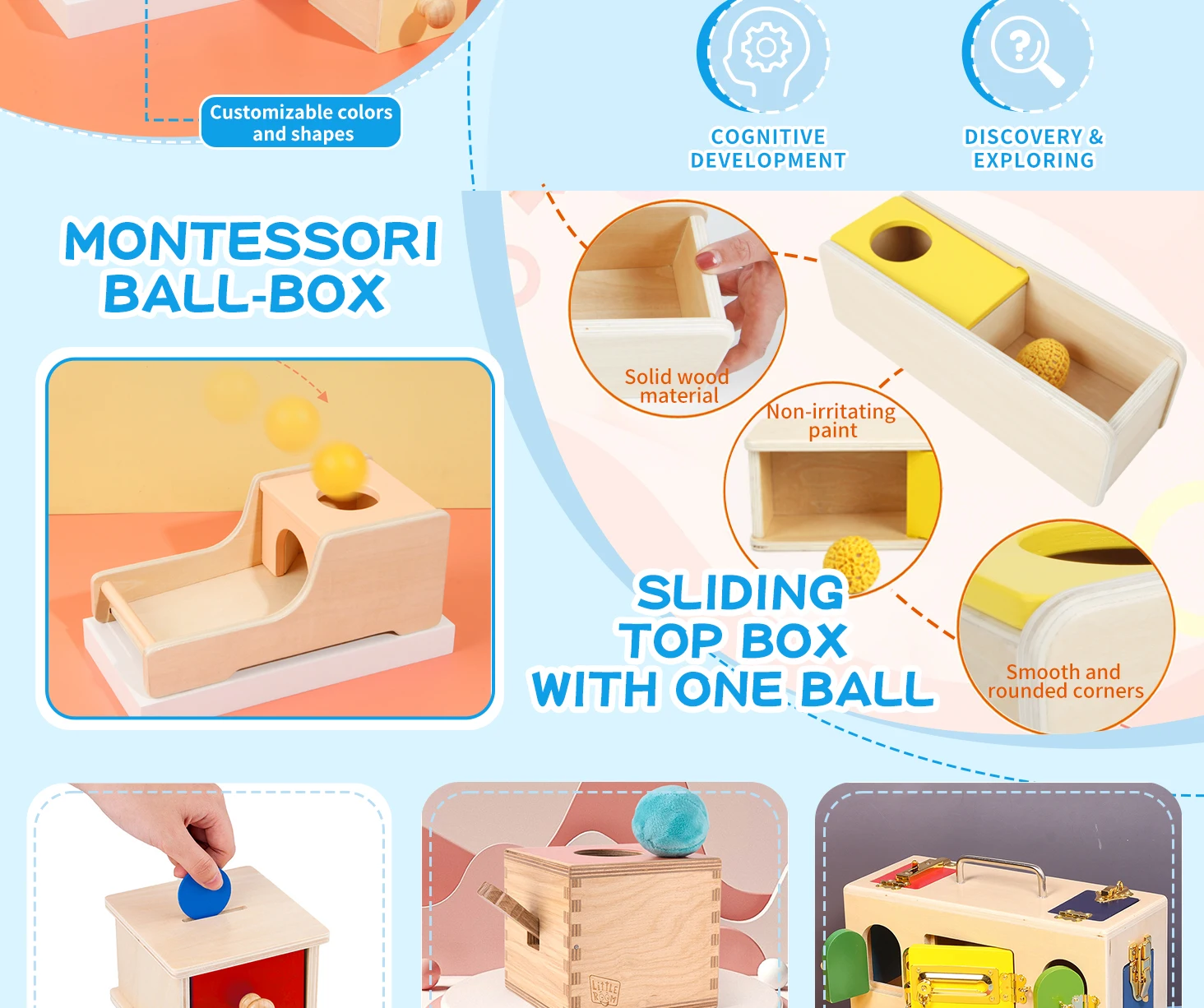 Customizable colors and shapes

COGNITIVE DEVELOPMENT

DISCOVERY & EXPLORING

MONTESSORI BALL-BOX

Solid wood material

Non-irritating paint

SLIDING TOP BOX WITH ONE BALL

Smooth and rounded corners

LITTLE ROOM