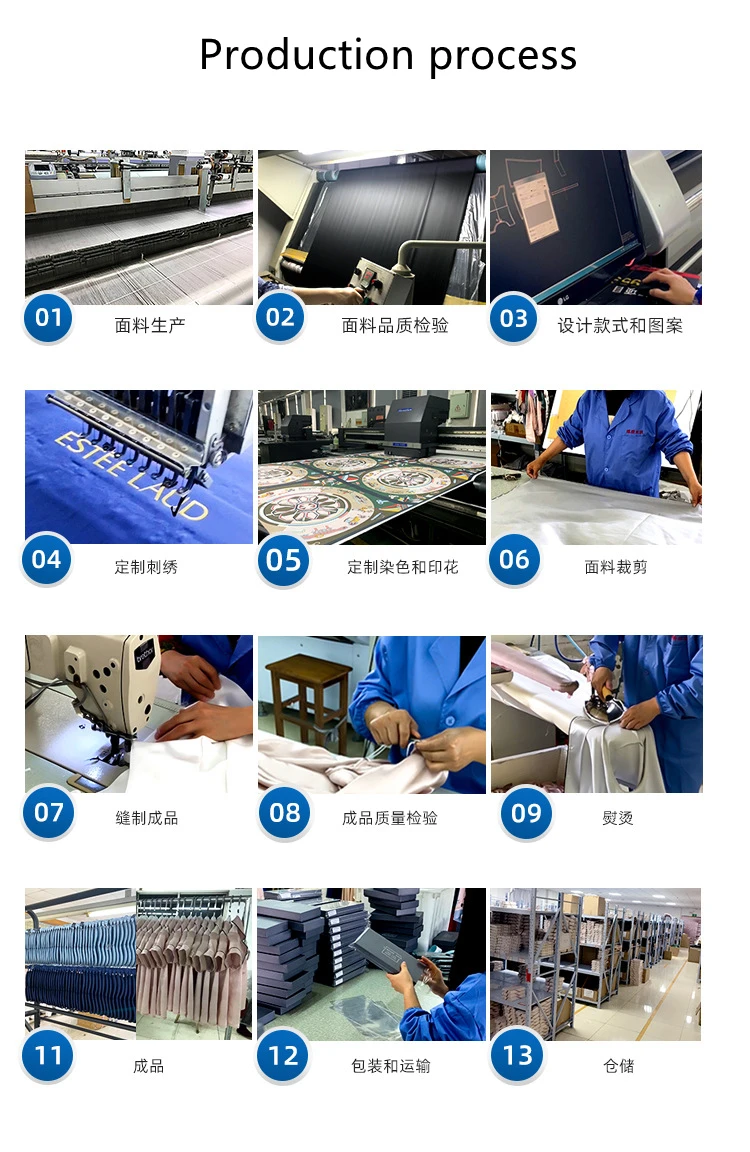 Production process

01 面料生产

02 面料品质检验

03 设计款式和图案

ESTEE LAUD

04 定制刺绣

05 定制染色和印花

06 面料裁剪

07 缝制成品

08 成品质量检验

09 熨烫

11 成品

12 包装和运输

13 仓储