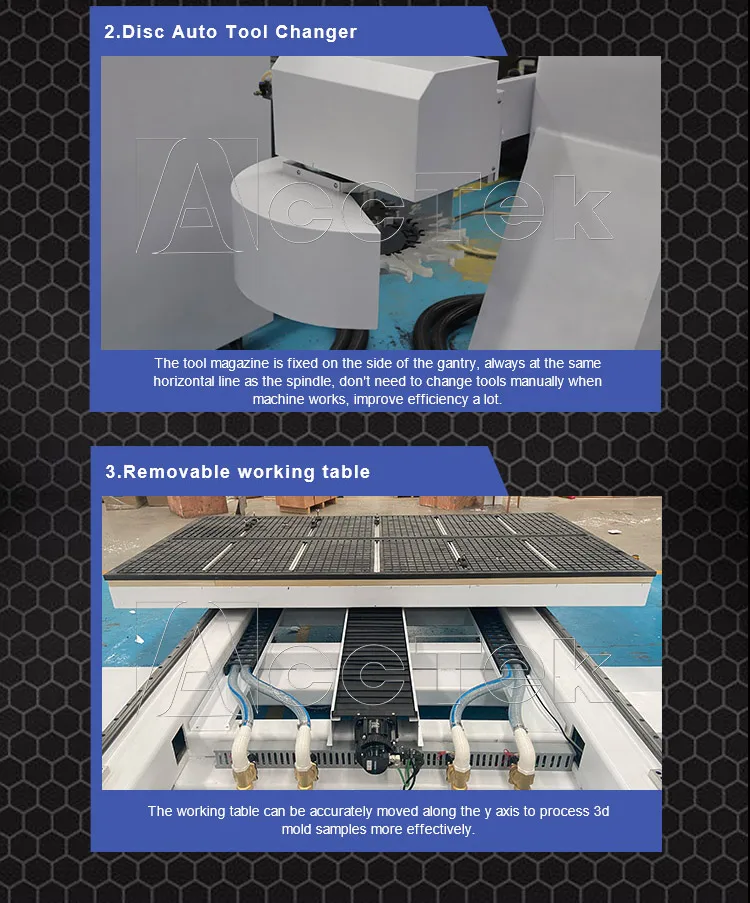 2.Disc Auto Tool Changer

AccTek

The tool magazine is fixed on the side of the gantry, always at the same horizontal line as the spindle, don't need to change tools manually when machine works, improve efficiency a lot.

3.Removable working table

AccTek

The working table can be accurately moved along the y axis to process 3d mold samples more effectively.