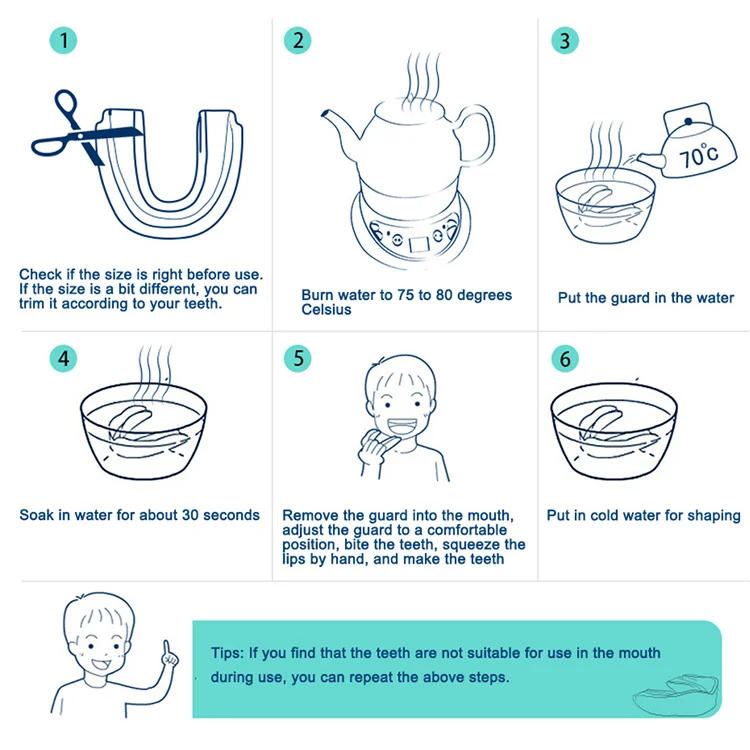 1

Check if the size is right before use. If the size is a bit different, you can trim it according to your teeth.

2

Burn water to 75 to 80 degrees Celsius

3

70°C

Put the guard in the water

4

Soak in water for about 30 seconds

5

Remove the guard into the mouth, adjust the guard to a comfortable position, bite the teeth, squeeze the lips by hand, and make the teeth

6

Put in cold water for shaping

Tips: If you find that the teeth are not suitable for use in the mouth during use, you can repeat the above steps.