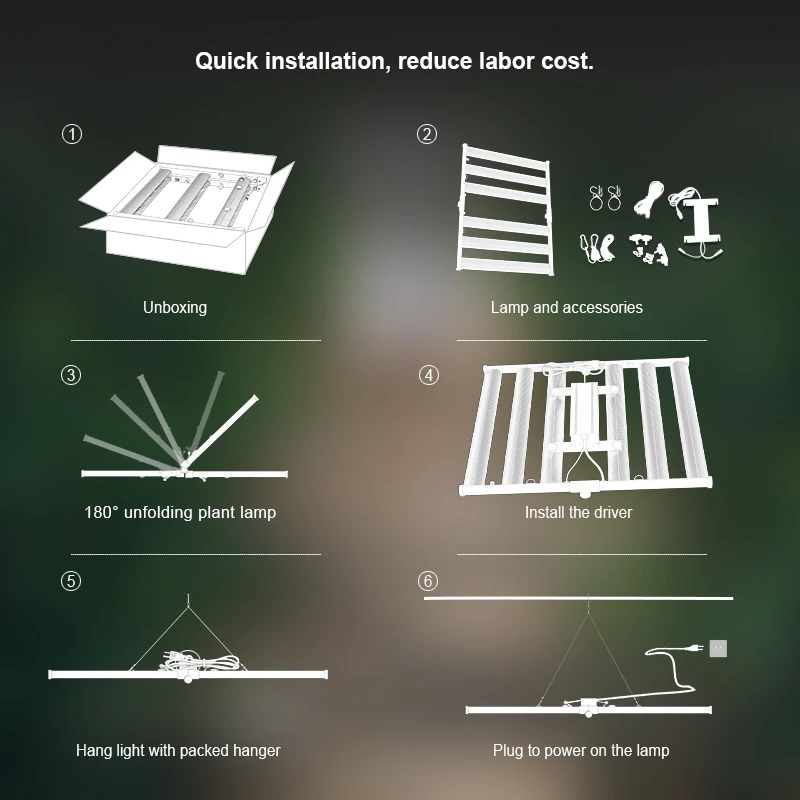 Quick installation, reduce labor cost.

①

Unboxing

②

Lamp and accessories

③

180° unfolding plant lamp

④

Install the driver

⑤

Hang light with packed hanger

⑥

Plug to power on the lamp