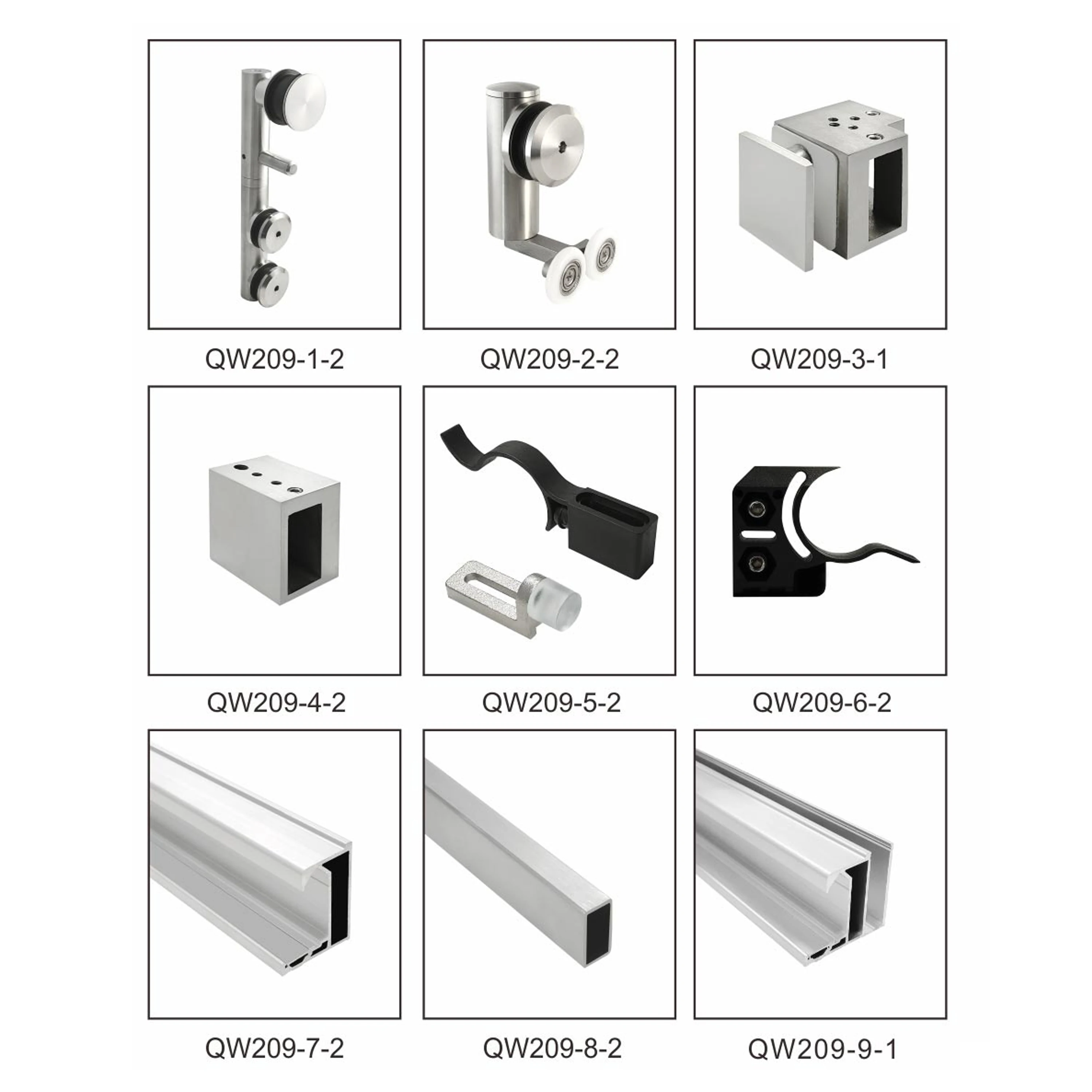 QW209-1-2

QW209-2-2

QW209-3-1

QW209-4-2

QW209-5-2

QW209-6-2

QW209-7-2

QW209-8-2

QW209-9-1