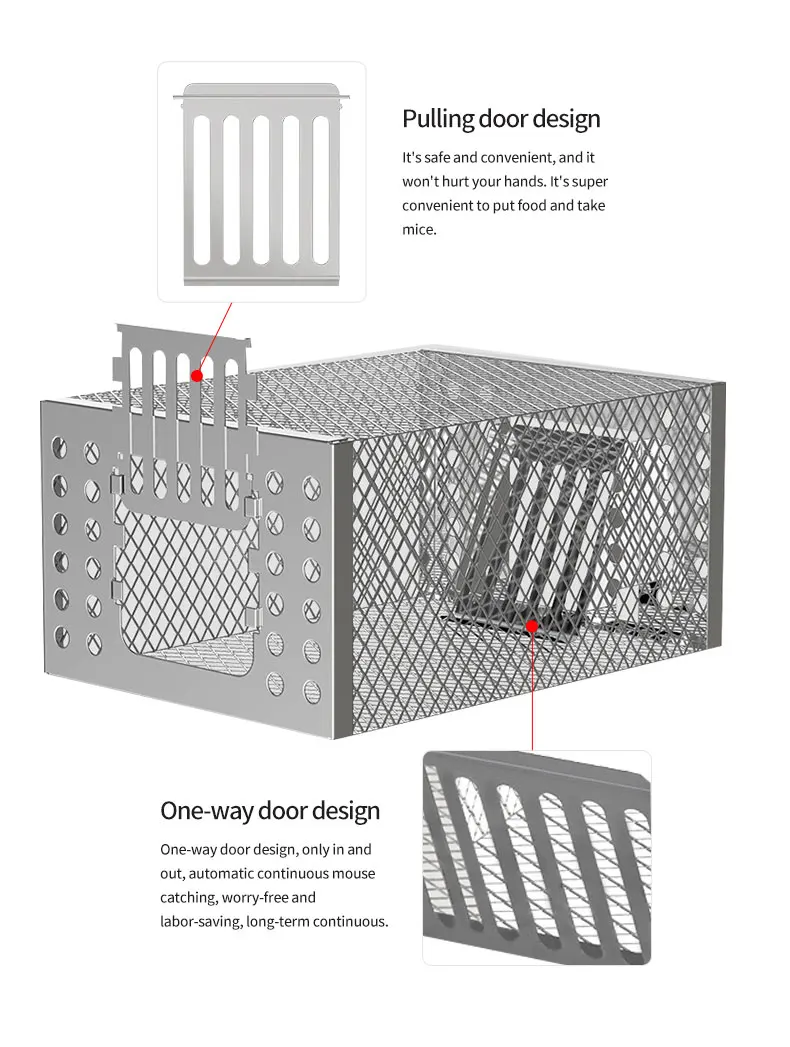 Pulling door design

It's safe and convenient, and it won't hurt your hands. It's super convenient to put food and take mice.

One-way door design

One-way door design, only in and out, automatic continuous mouse catching, worry-free and labor-saving, long-term continuous.