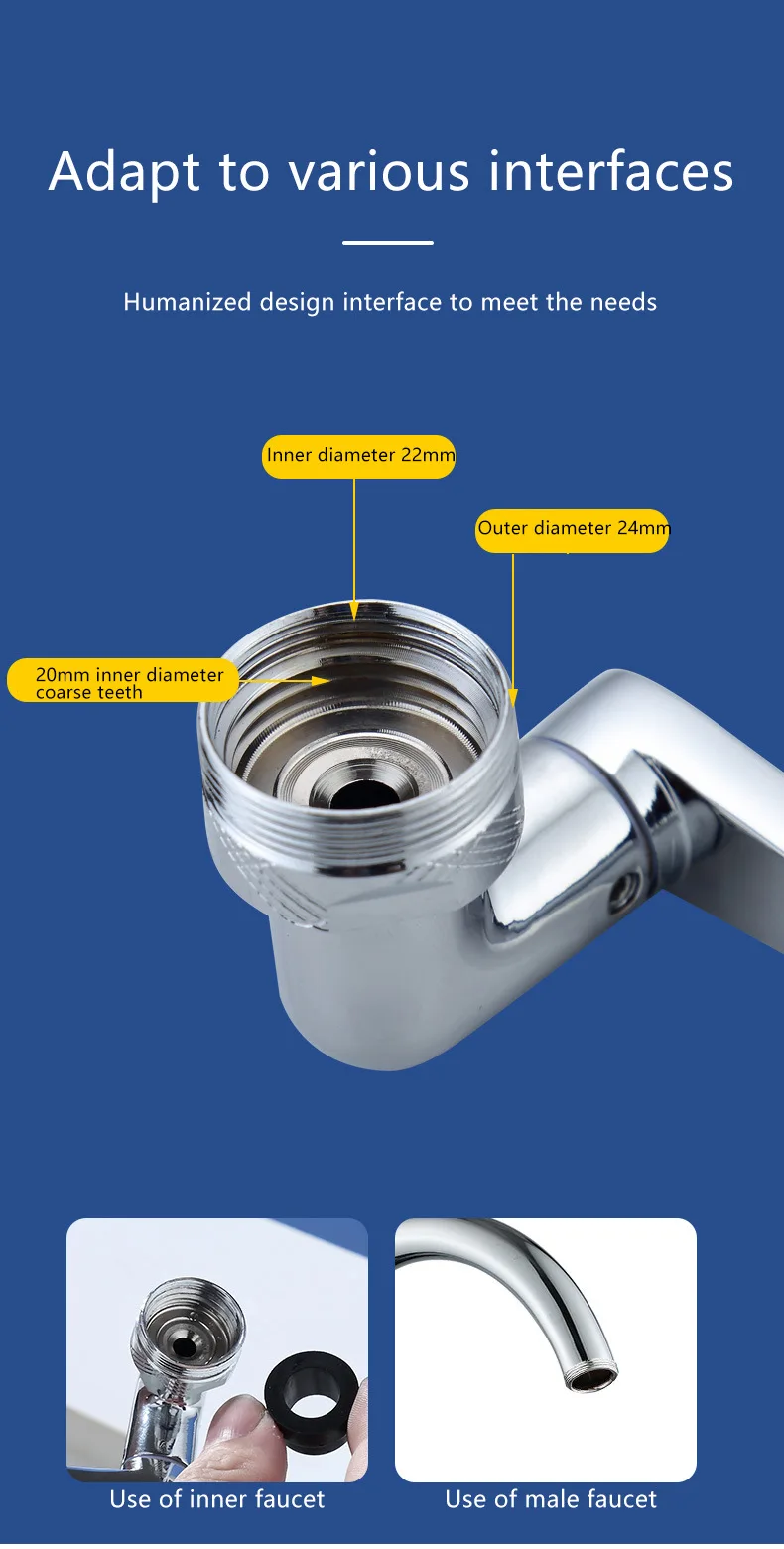 Adapt to various interfaces

Humanized design interface to meet the needs

Inner diameter 22mm

Outer diameter 24mm

20mm inner diameter coarse teeth

Use of inner faucet

Use of male faucet