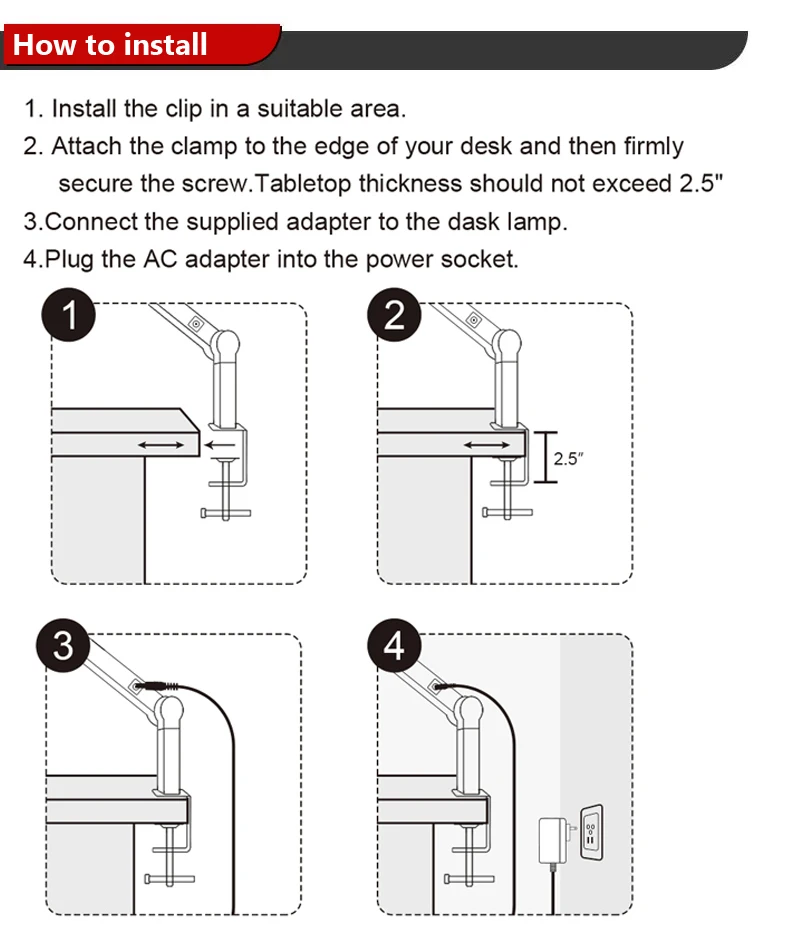 How to install

1. Install the clip in a suitable area.
2. Attach the clamp to the edge of your desk and then firmly secure the screw.Tabletop thickness should not exceed 2.5"
3.Connect the supplied adapter to the dask lamp.
4.Plug the AC adapter into the power socket.

1

2

2.5"

3

4