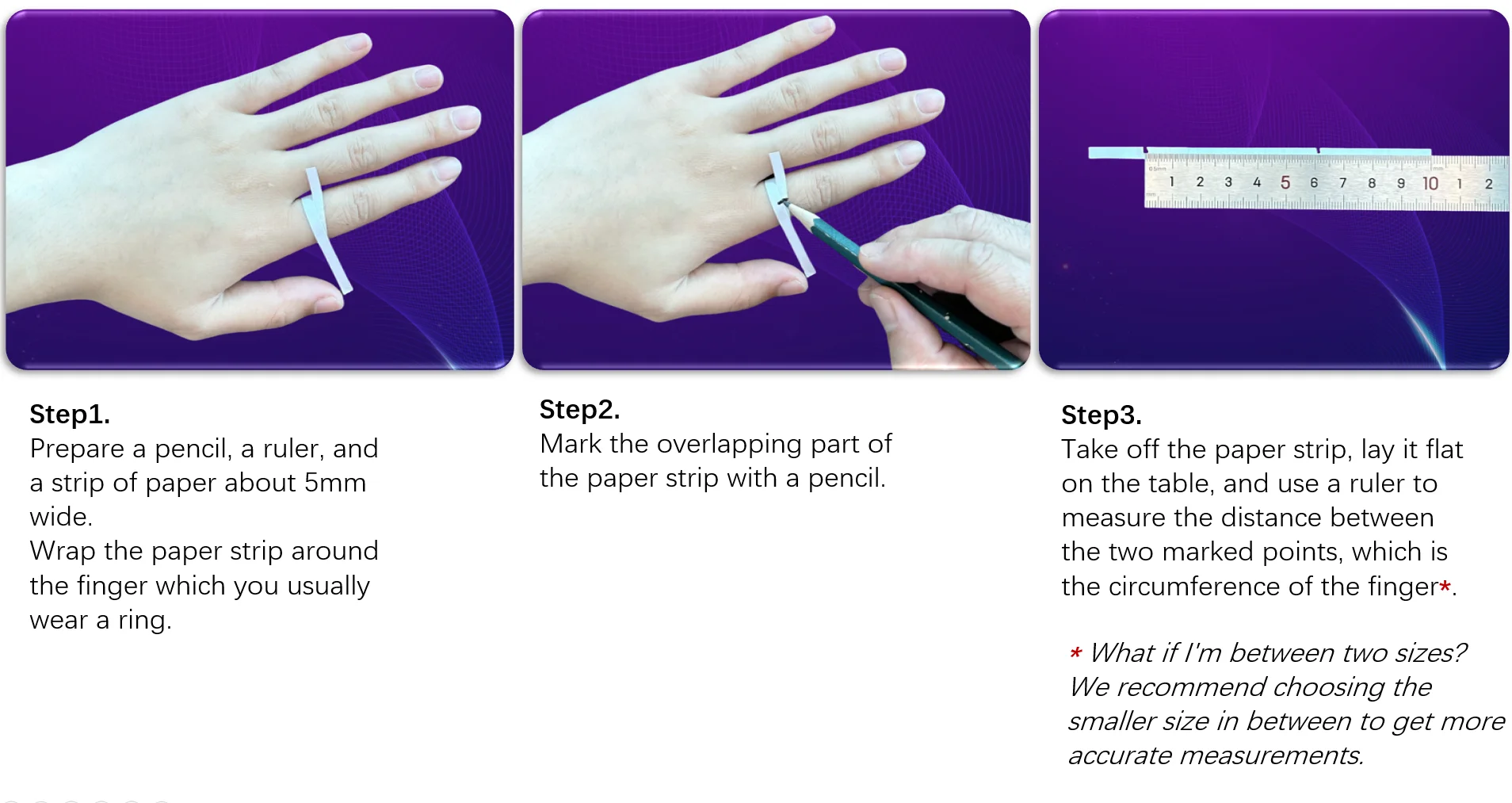 1 2 3 4 5 6 7 8 9 10 1 2

Step1.
Prepare a pencil, a ruler, and a strip of paper about 5mm wide.
Wrap the paper strip around the finger which you usually wear a ring.

Step2.
Mark the overlapping part of the paper strip with a pencil.

Step3.
Take off the paper strip, lay it flat on the table, and use a ruler to measure the distance between the two marked points, which is the circumference of the finger*.

* What if I'm between two sizes? We recommend choosing the smaller size in between to get more accurate measurements.