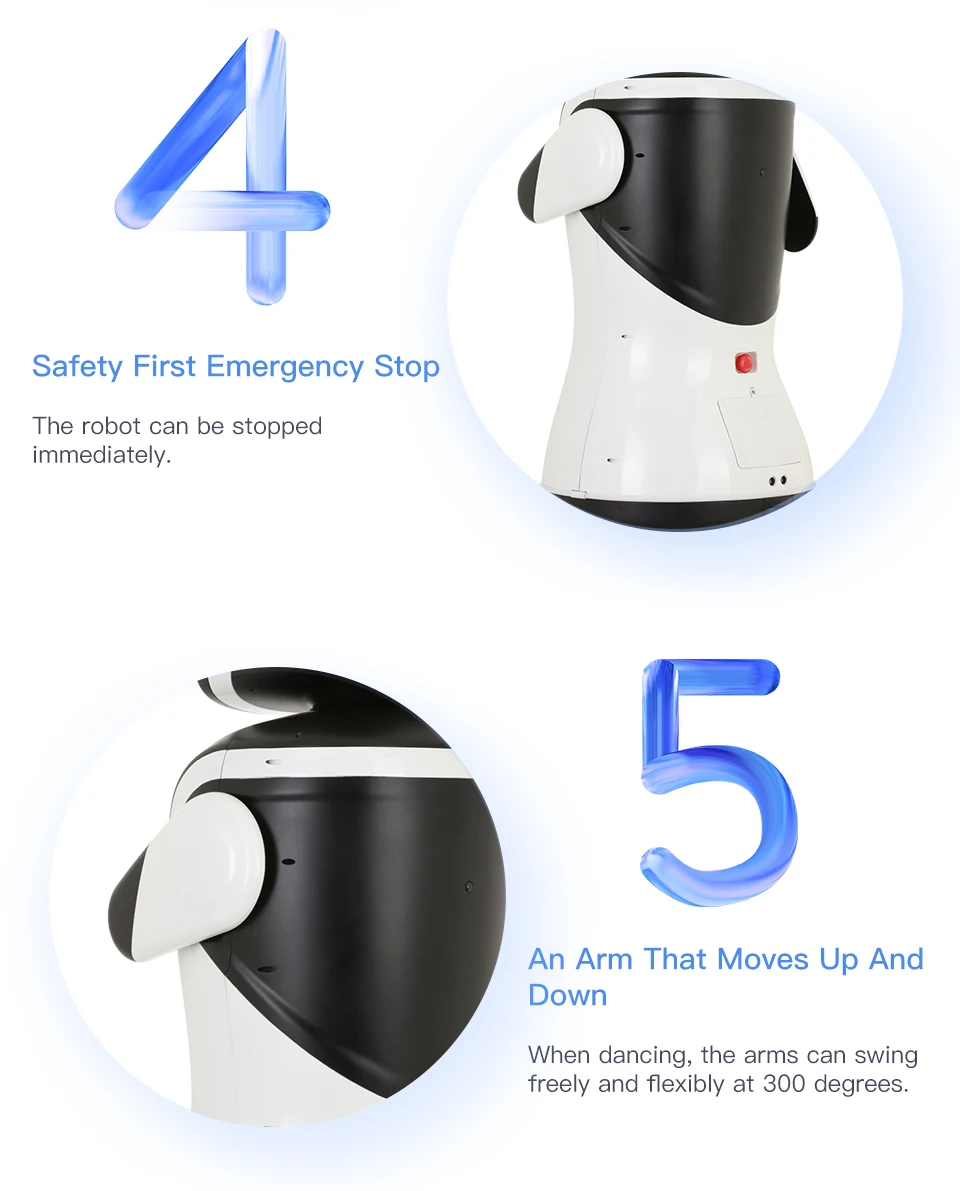 4

Safety First Emergency Stop

The robot can be stopped immediately.

5

An Arm That Moves Up And Down

When dancing, the arms can swing freely and flexibly at 300 degrees.